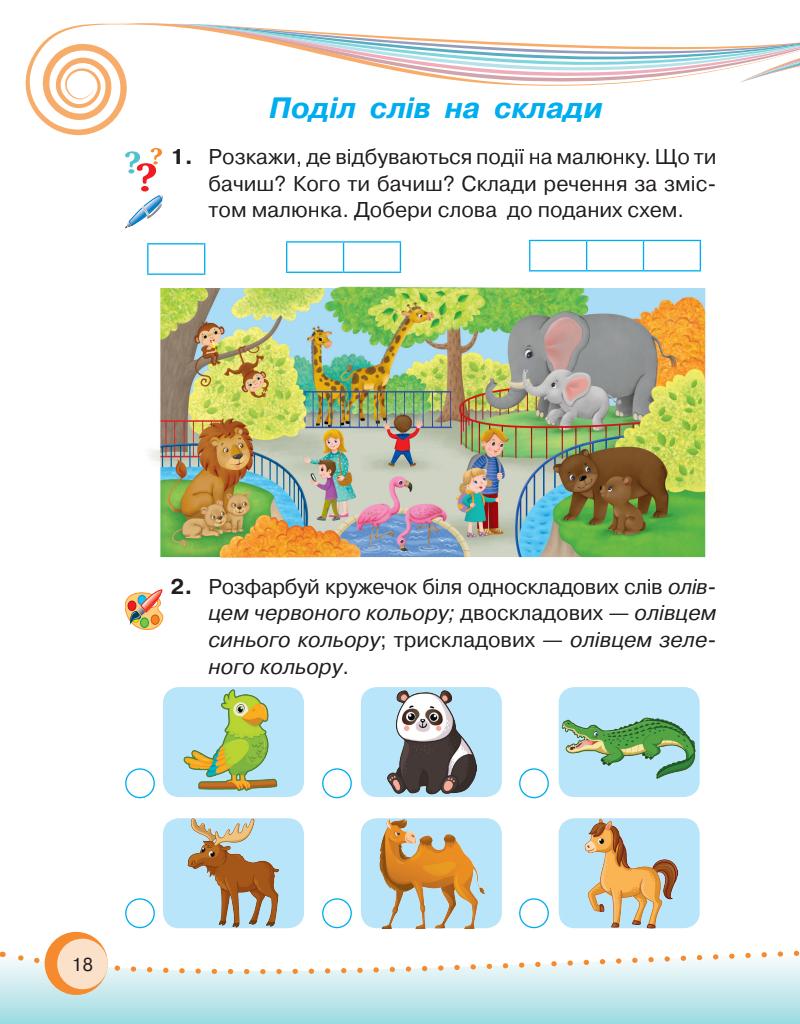 Поділ слів на склади

1. Розкажи, де відбуваються події на малюнку. Що ти бачиш? Кого ти бачиш? Склади речення за змістом малюнка. Добери слова до поданих схем.

2. Розфарбуй кружечок біля односкладових слів олівцем червоного кольору; двоскладових — олівцем синього кольору; трискладових — олівцем зеленого кольору.

18