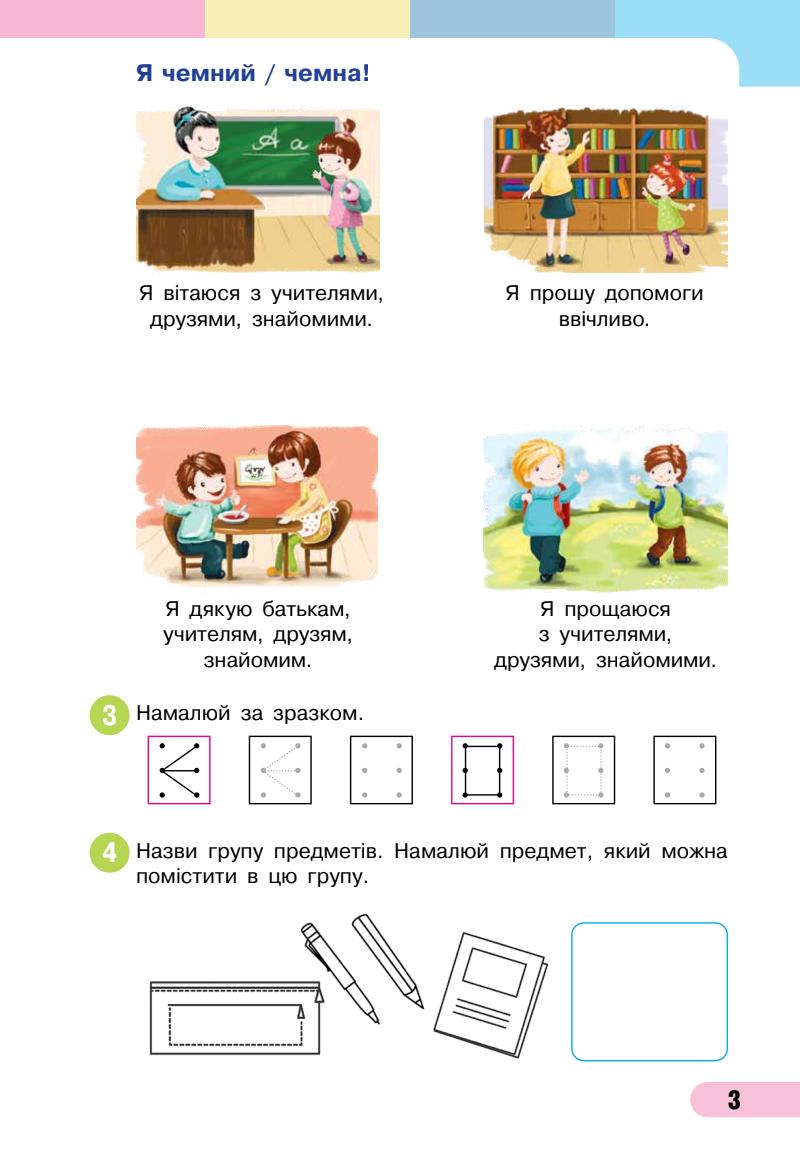 Я чемний / чемна!

A a

Я вітаюся з учителями, друзями, знайомими.

Я прошу допомоги ввічливо.

Я дякую батькам, учителям, друзям, знайомим.

Я прощаюся з учителями, друзями, знайомими.

3 Намалюй за зразком.

4 Назви групу предметів. Намалюй предмет, який можна помістити в цю групу.

3