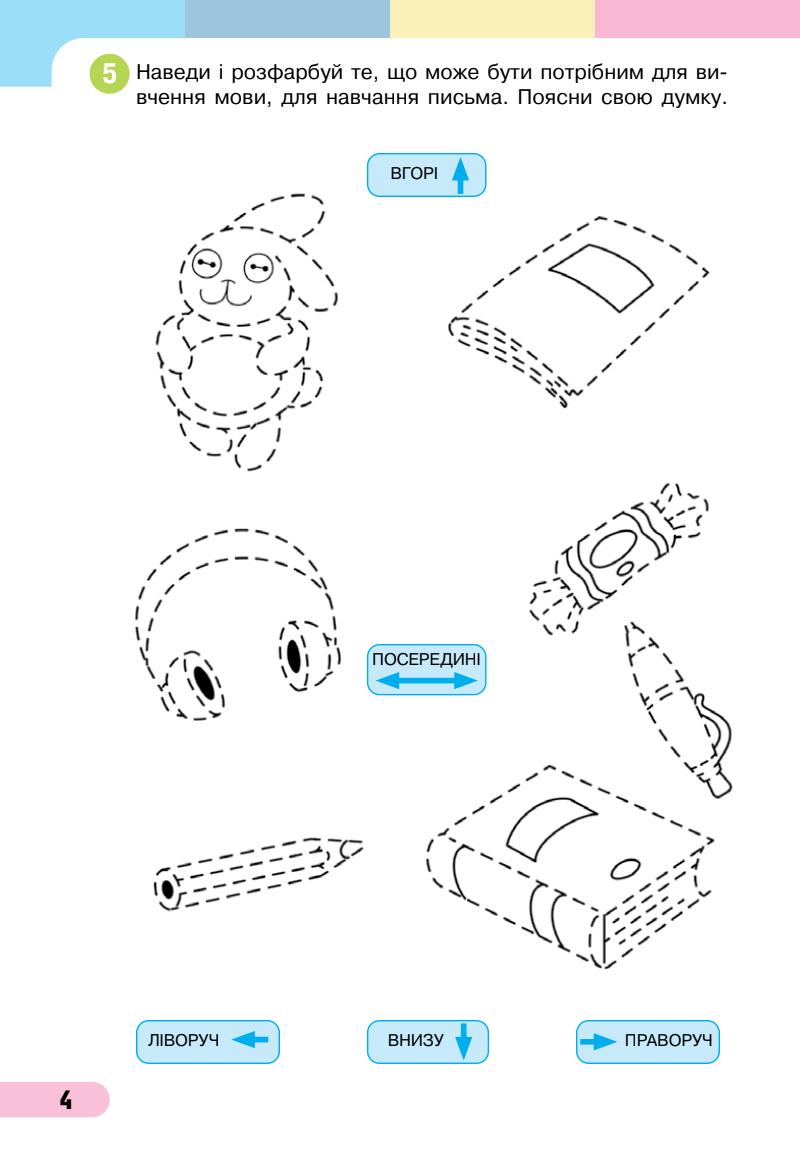 5 Наведи і розфарбуй те, що може бути потрібним для вивчення мови, для навчання письма. Поясни свою думку.

ВГОРІ

ПОСЕРЕДИНІ

ЛІВОРУЧ

ВНИЗУ

ПРАВОРУЧ

4