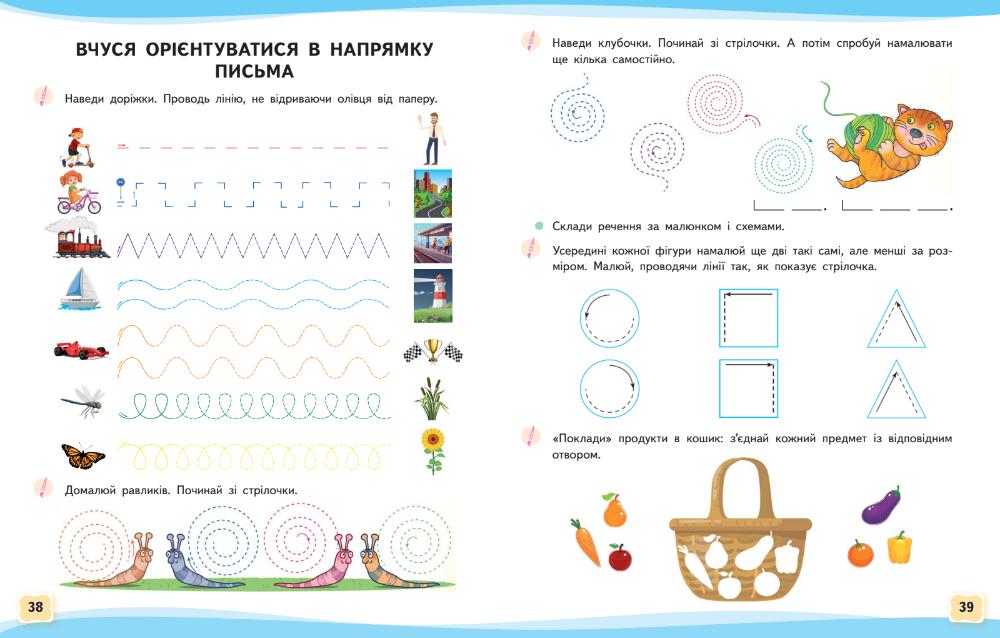 ВЧУСЯ ОРІЄНТУВАТИСЯ В НАПРЯМКУ ПИСЬМА

Наведи доріжки. Проводь лінію, не відриваючи олівця від паперу.

Домалюй равликів. Починай зі стрілочки.

38

Наведи клубочки. Починай зі стрілочки. А потім спробуй намалювати ще кілька самостійно.

Склади речення за малюнком і схемами.

Усередині кожної фігури намалюй ще дві такі самі, але менші за розміром. Малюй, проводячи лінії так, як показує стрілочка.

«Поклади» продукти в кошик: з'єднай кожний предмет із відповідним отвором.

39