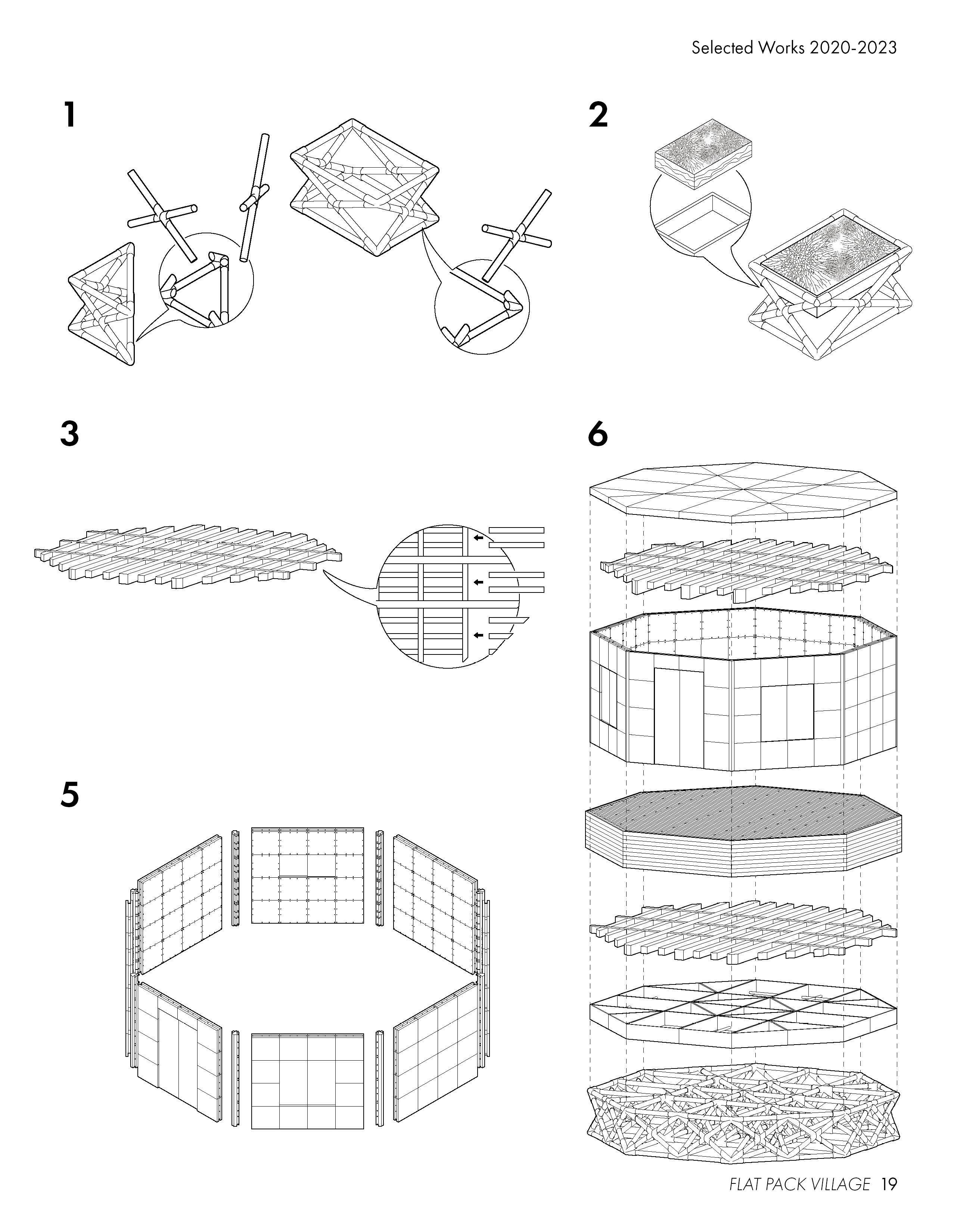 Selected Works 2020-2023

1

2

3

6

5

FLAT PACK VILLAGE 19