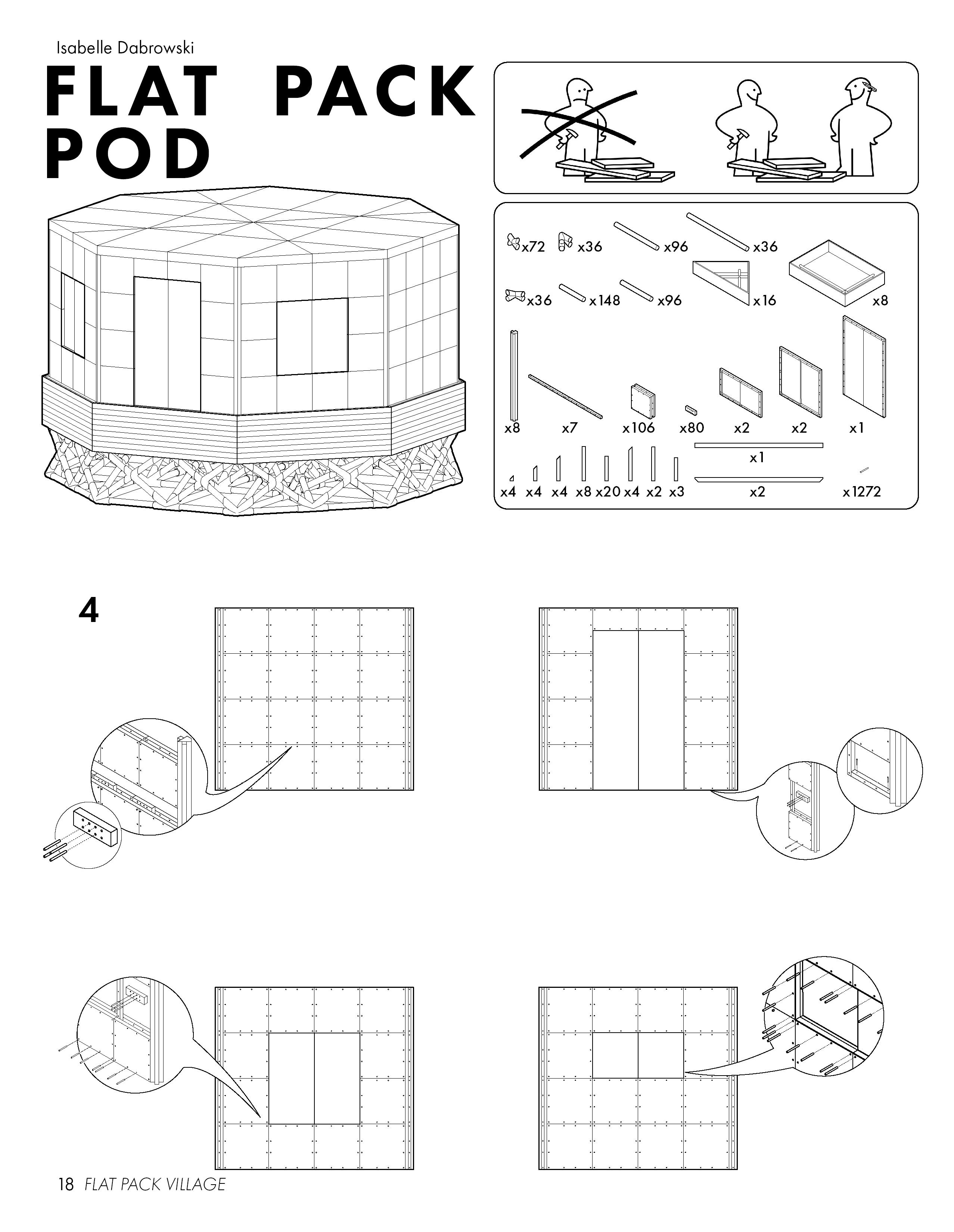 Isabelle Dabrowski

FLAT PACK POD

x72 x36 x96 x36

x36 x148 x96 x16 x8

x8 x7 x106 x80 x2 x2 x1

x1

x4 x4 x4 x8 x20 x4 x2 x3 x2 x1272

4

18 FLAT PACK VILLAGE