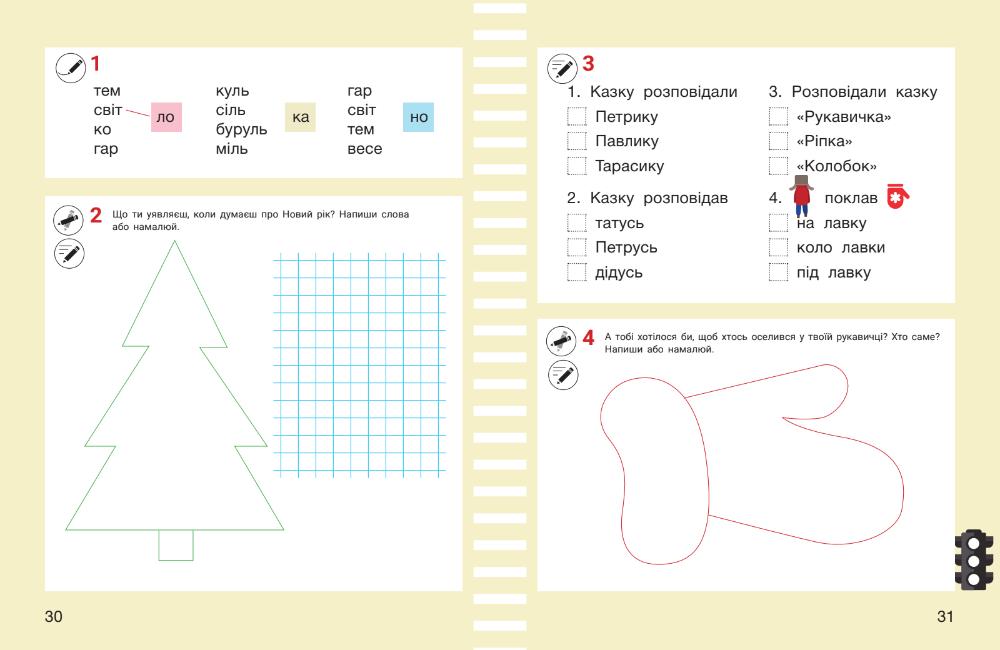 1

тем
світ
ко
гар

ло

куль
сіль
буруль
міль

ка

гар
світ
тем
весе

но

2 Що ти уявляєш, коли думаєш про Новий рік? Напиши слова або намалюй.

30

3

1. Казку розповідали
Петрику
Павлику
Тарасику

2. Казку розповідав
татусь
Петрусь
дідусь

3. Розповідали казку
«Рукавичка»
«Ріпка»
«Колобок»

4. поклав
на лавку
коло лавки
під лавку

4 А тобі хотілося би, щоб хтось оселився у твоїй рукавичці? Хто саме? Напиши або намалюй.

31