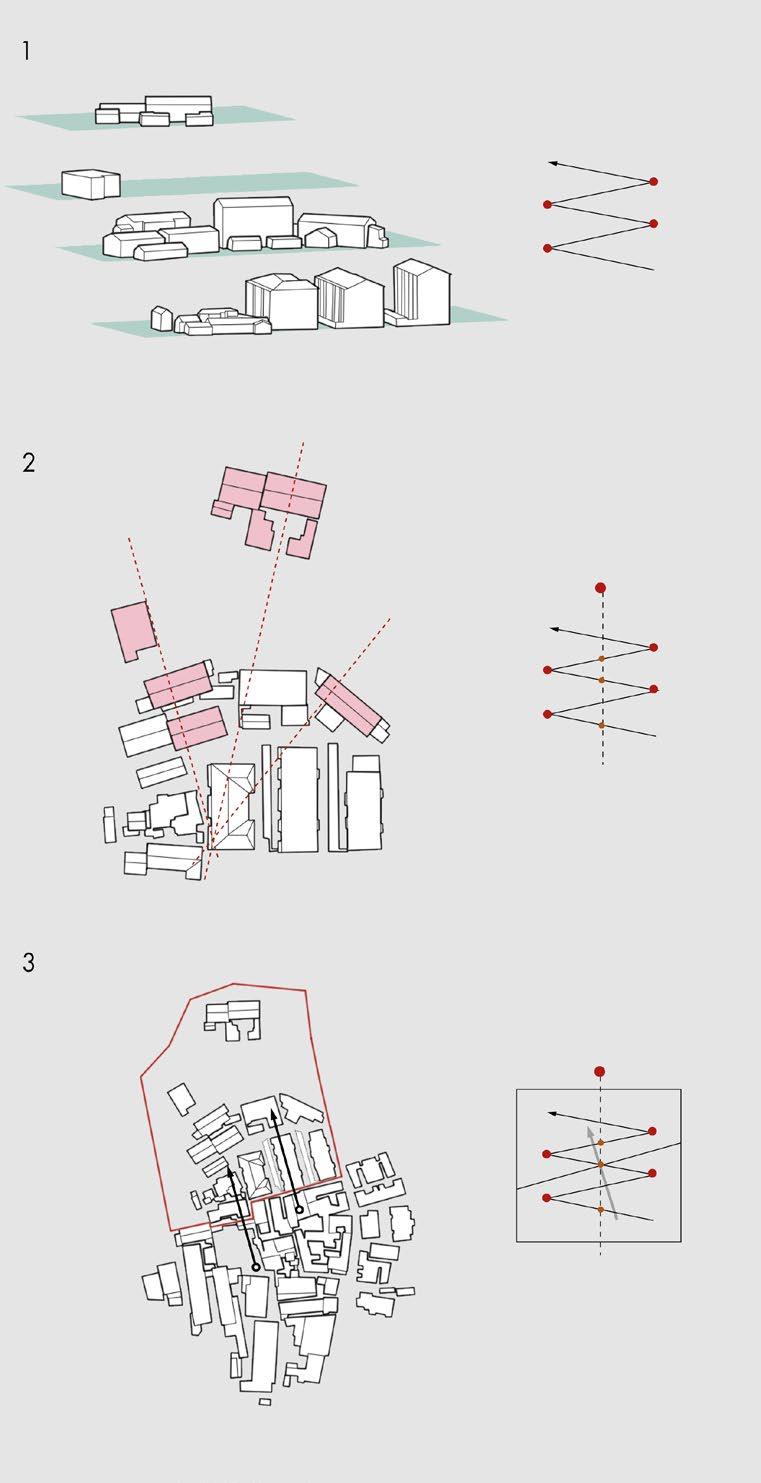 1

2

3