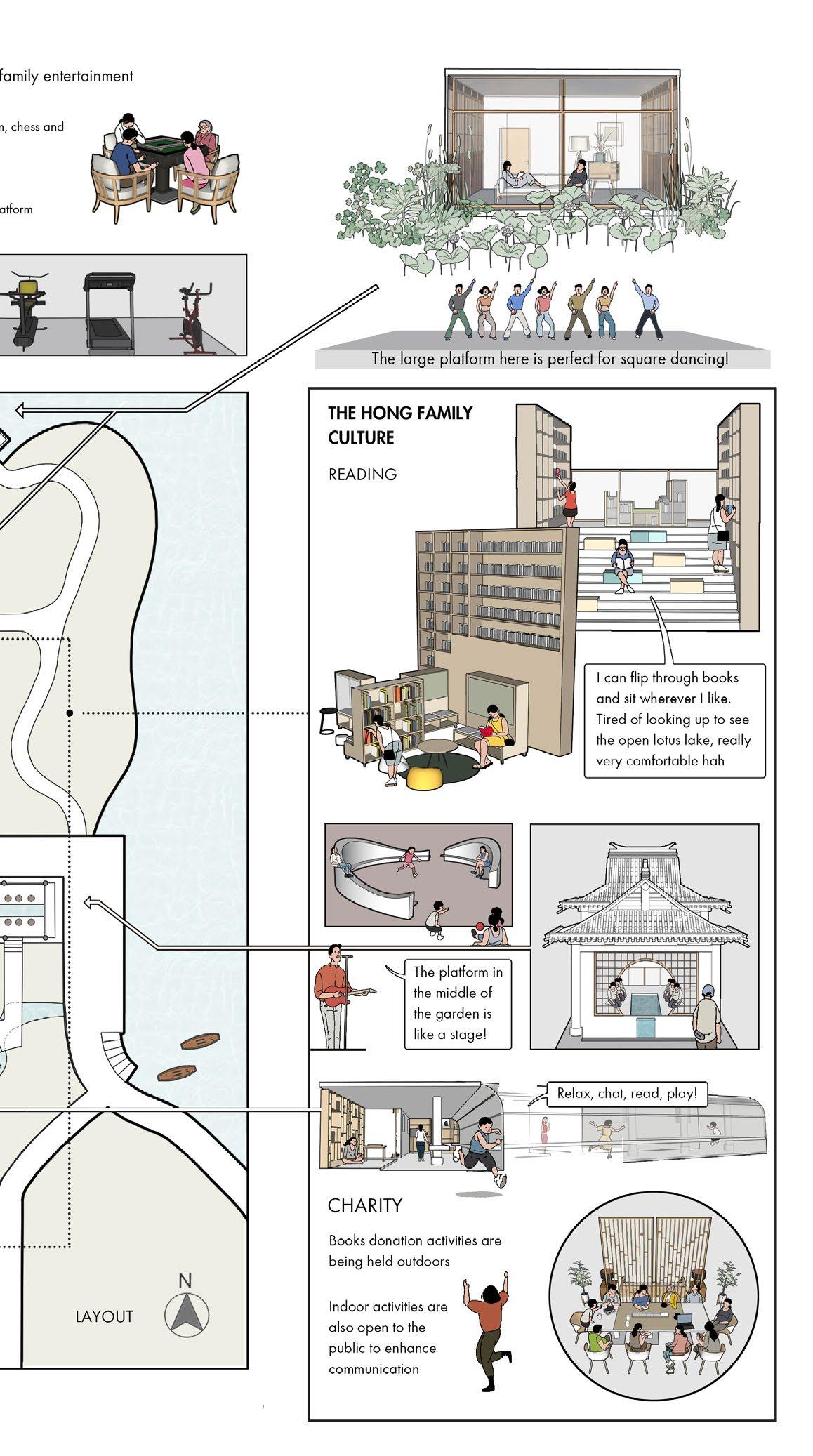 family entertainment

n, chess and

atform

The large platform here is perfect for square dancing!

THE HONG FAMILY CULTURE

READING

I can flip through books and sit wherever I like. Tired of looking up to see the open lotus lake, really very comfortable hah

The platform in the middle of the garden is like a stage!

Relax, chat, read, play!

CHARITY

Books donation activities are being held outdoors

Indoor activities are also open to the public to enhance communication

N

LAYOUT