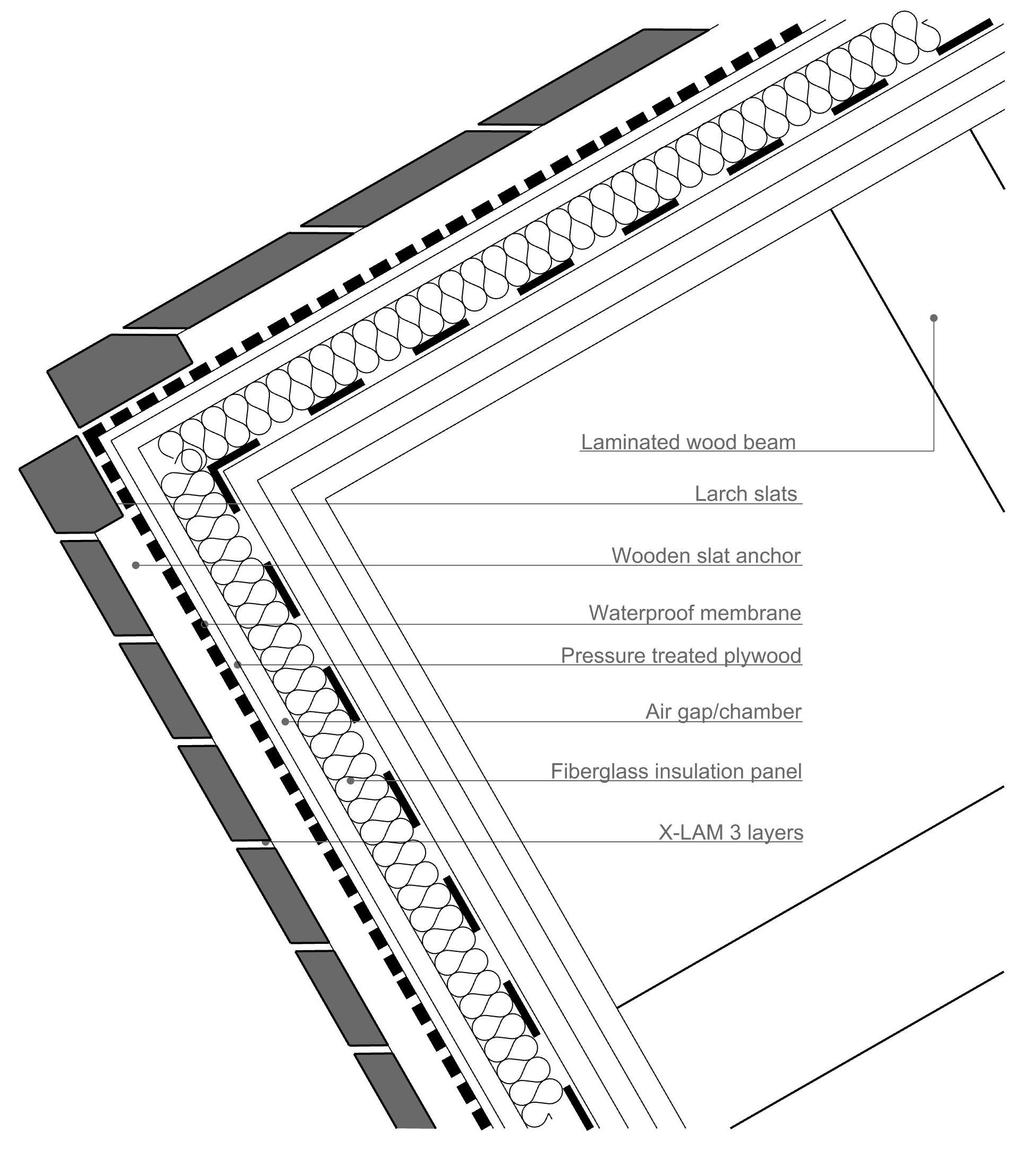 Laminated wood beam

Larch slats

Wooden slat anchor

Waterproof membrane

Pressure treated plywood

Air gap/chamber

Fiberglass insulation panel

X-LAM 3 layers