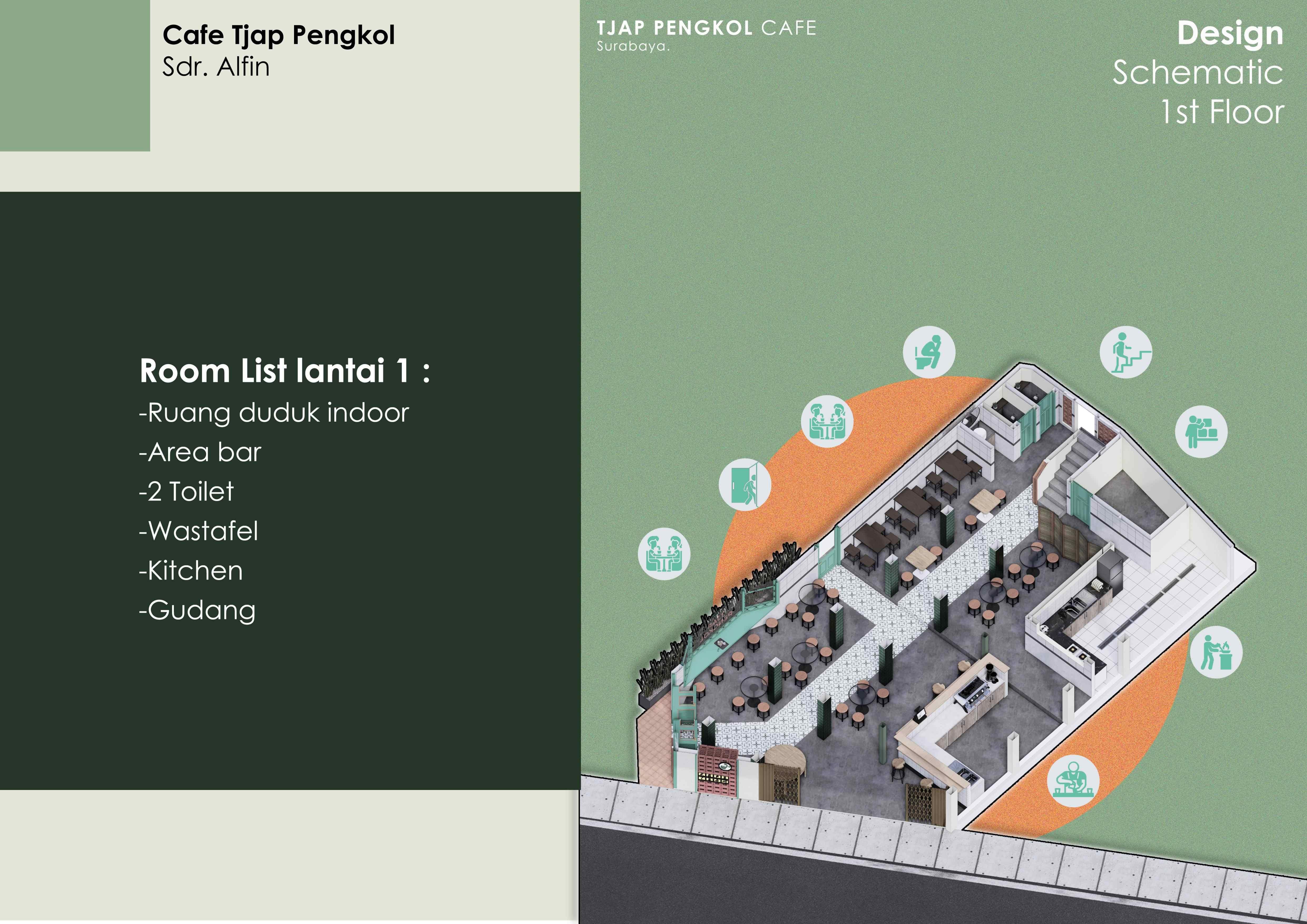 Cafe Tjap Pengkol
Sdr. Alfin

Room List lantai 1 :
-Ruang duduk indoor
-Area bar
-2 Toilet
-Wastafel
-Kitchen
-Gudang

TJAP PENGKOL CAFE
Surabaya.

Design
Schematic
1st Floor