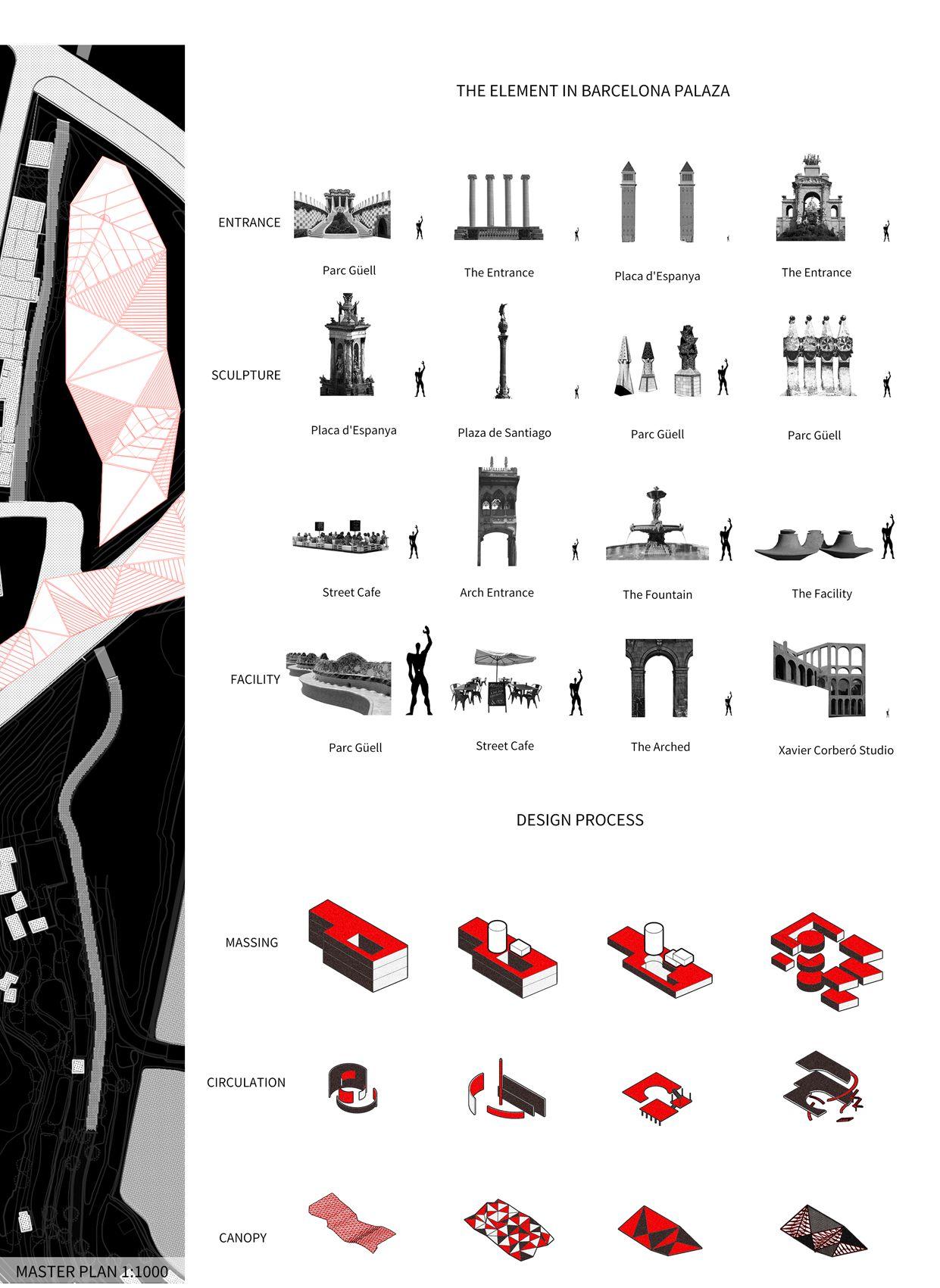 THE ELEMENT IN BARCELONA PALAZA

ENTRANCE

Parc Güell

The Entrance

Placa d'Espanya

The Entrance

SCULPTURE

Placa d'Espanya

Plaza de Santiago

Parc Güell

Parc Güell

Street Cafe

Arch Entrance

The Fountain

The Facility

FACILITY

Parc Güell

Street Cafe

The Arched

Xavier Corberó Studio

DESIGN PROCESS

MASSING

CIRCULATION

CANOPY

MASTER PLAN 1:1000