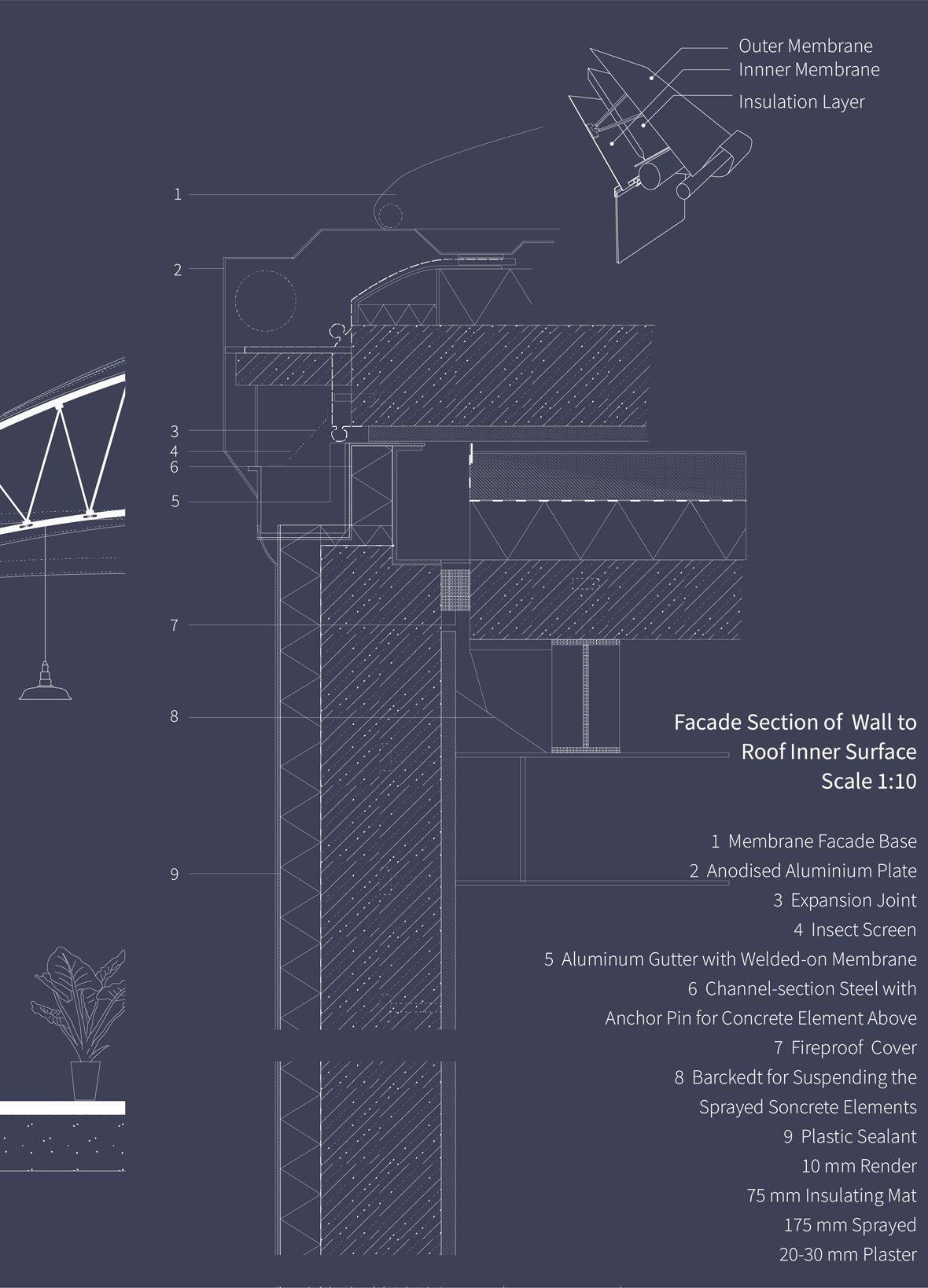 Outer Membrane
Innner Membrane
Insulation Layer

1
2
3
4
6
5
7
8
9

Facade Section of Wall to Roof Inner Surface
Scale 1:10

1 Membrane Facade Base
2 Anodised Aluminium Plate
3 Expansion Joint
4 Insect Screen
5 Aluminum Gutter with Welded-on Membrane
6 Channel-section Steel with Anchor Pin for Concrete Element Above
7 Fireproof Cover
8 Barckedt for Suspending the Sprayed Soncrete Elements
9 Plastic Sealant
10 mm Render
75 mm Insulating Mat
175 mm Sprayed
20-30 mm Plaster