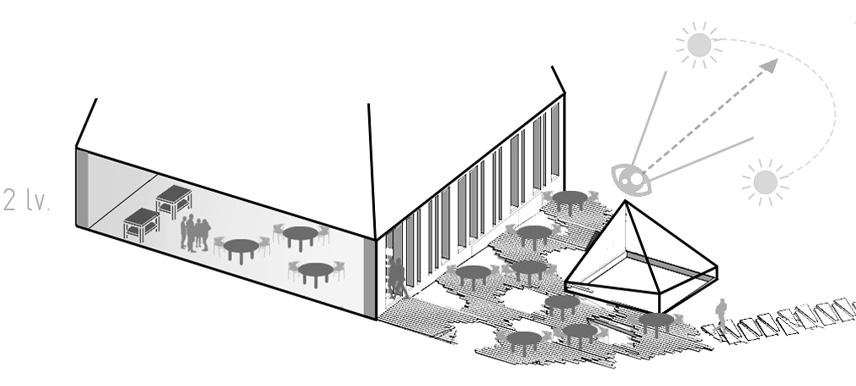 2 lv.