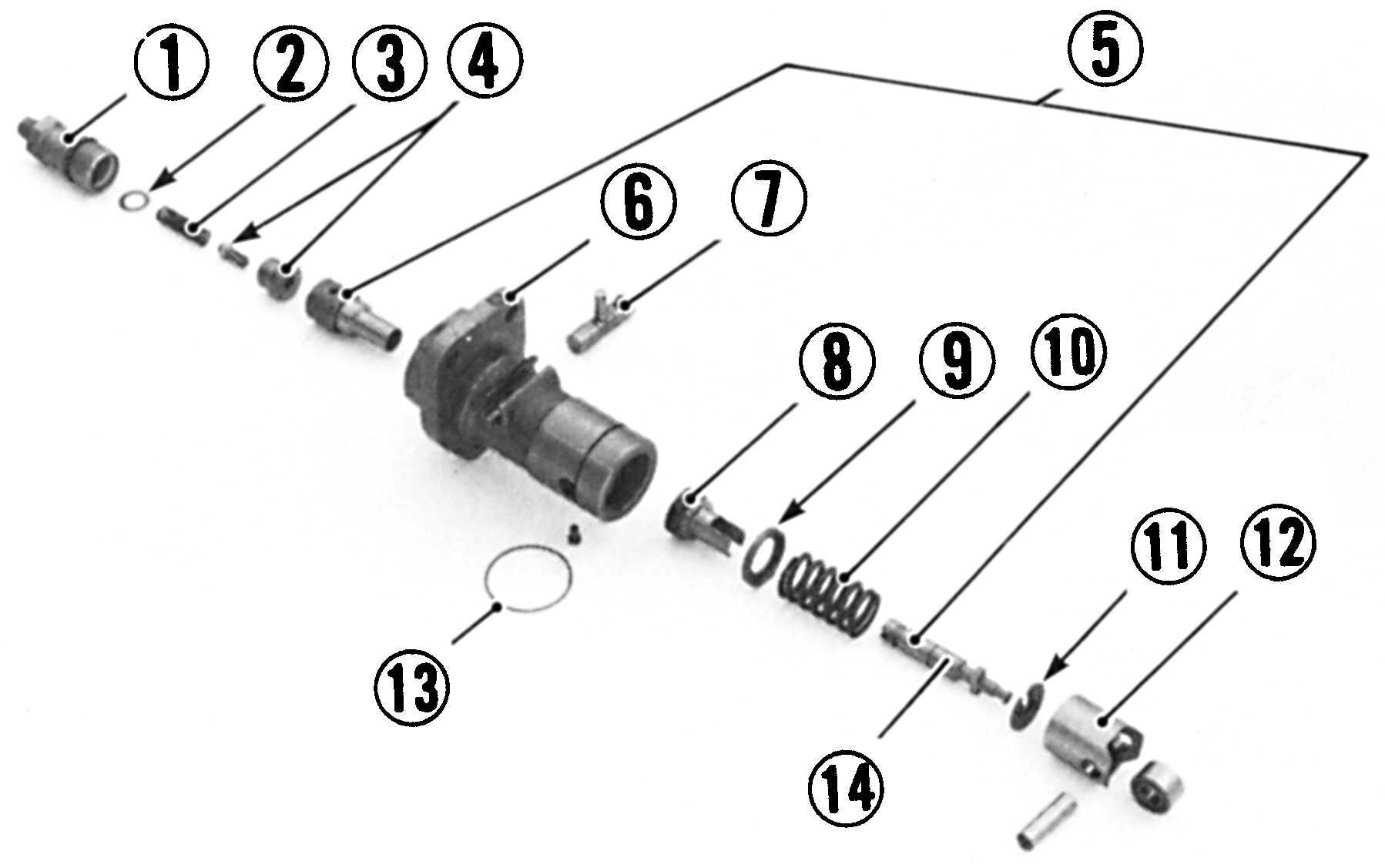 1
2
3
4
5
6
7
8
9
10
11
12
13
14