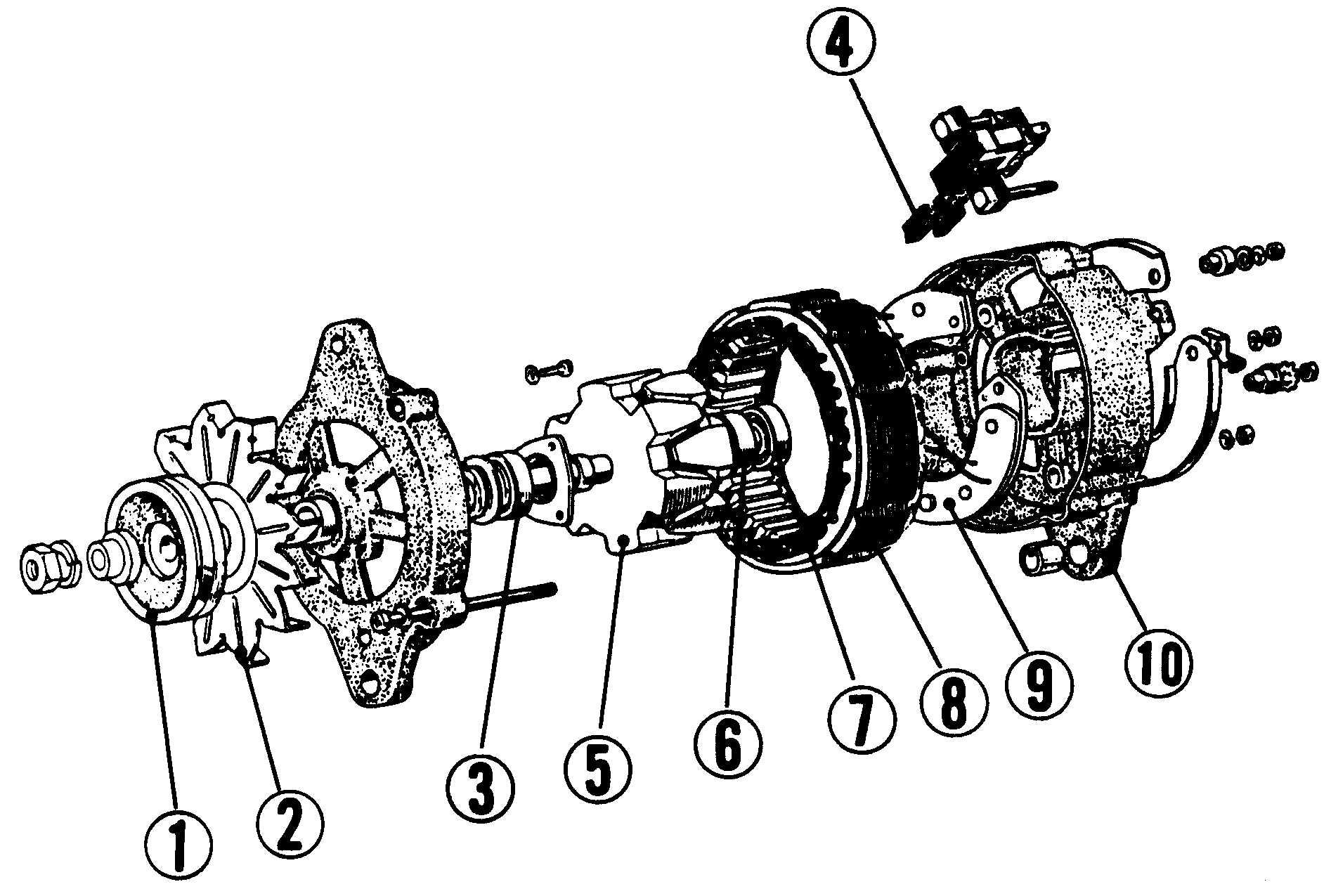 4

1
2
3
5
6
7
8
9
10