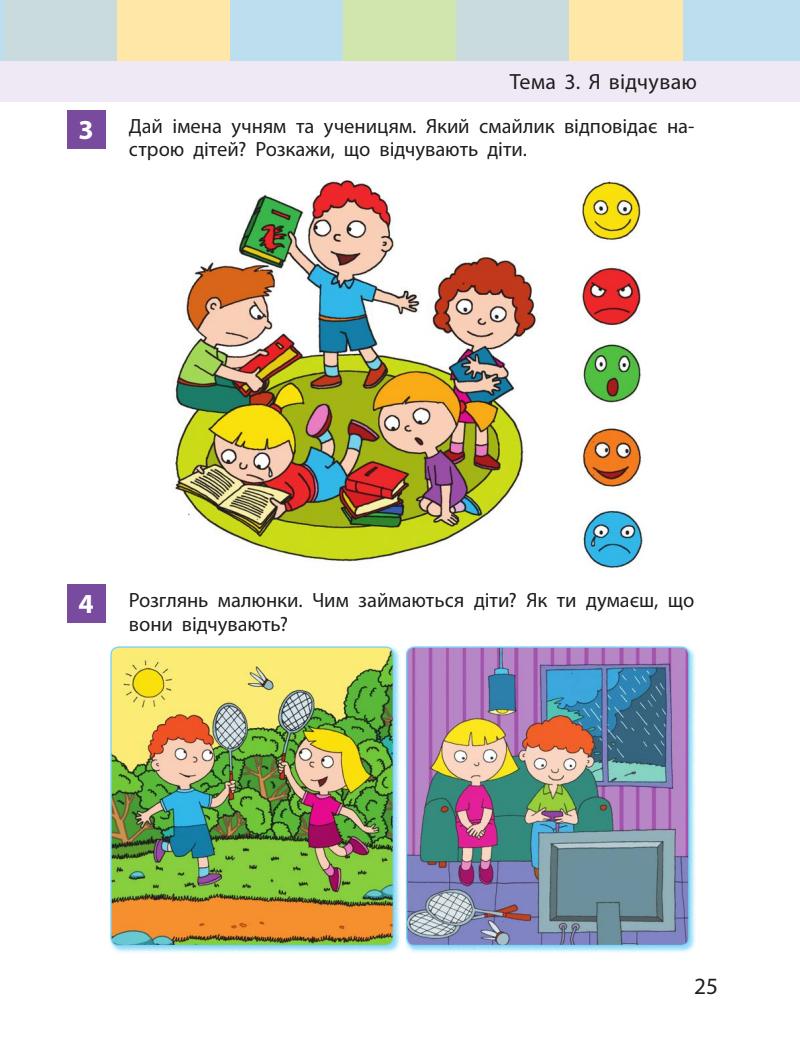 Тема 3. Я відчуваю

3 Дай імена учням та ученицям. Який смайлик відповідає настрою дітей? Розкажи, що відчувають діти.

4 Розглянь малюнки. Чим займаються діти? Як ти думаєш, що вони відчувають?

25