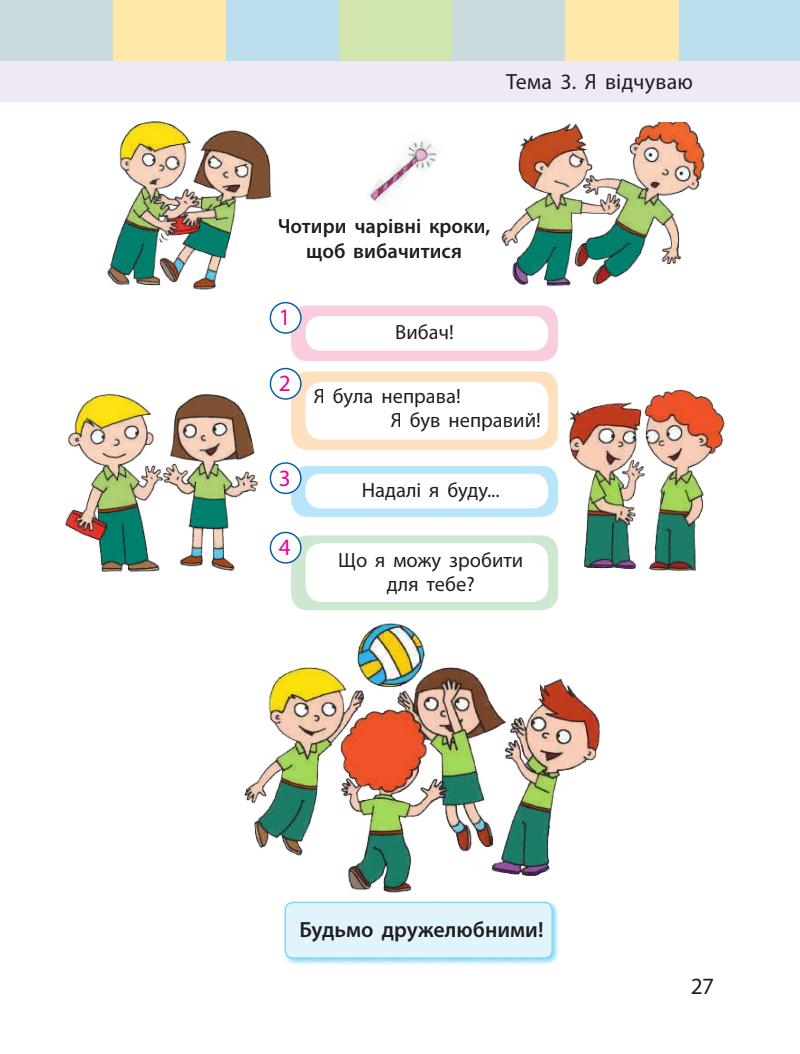 Тема 3. Я відчуваю

Чотири чарівні кроки, щоб вибачитися

1 Вибач!

2 Я була неправа!
Я був неправий!

3 Надалі я буду...

4 Що я можу зробити для тебе?

Будьмо дружелюбними!

27