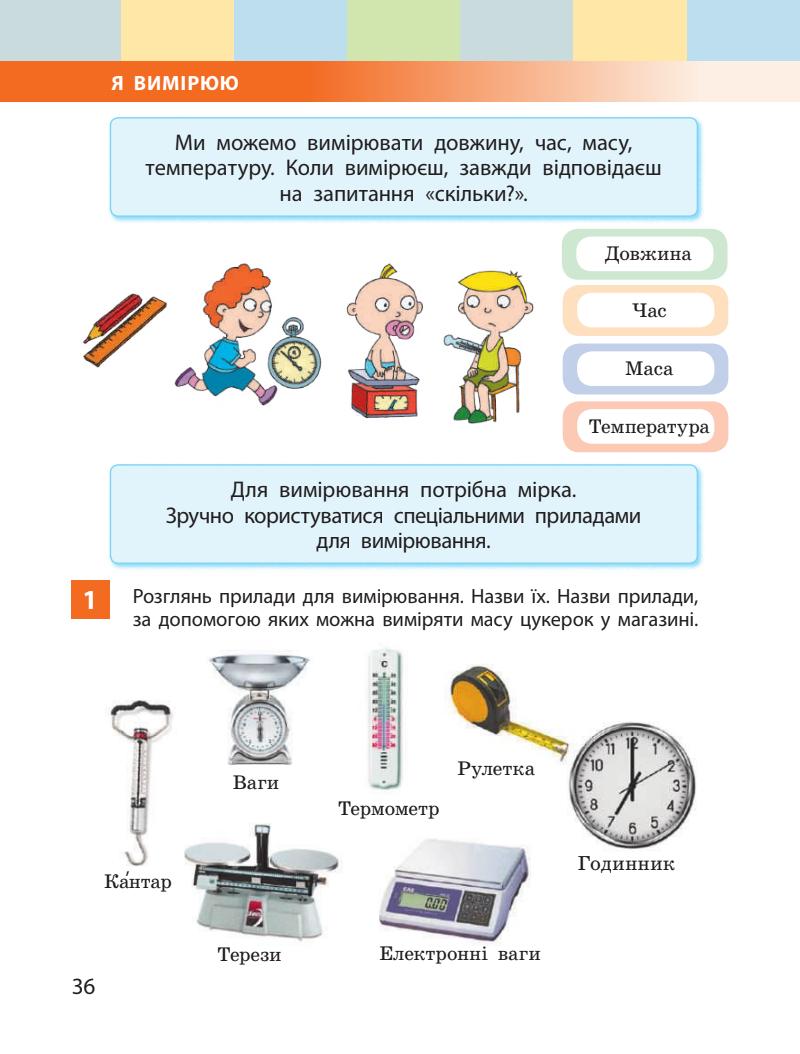 Я ВИМІРЮЮ

Ми можемо вимірювати довжину, час, масу, температуру. Коли вимірюєш, завжди відповідаєш на запитання «скільки?».

Довжина

Час

Маса

Температура

Для вимірювання потрібна мірка. Зручно користуватися спеціальними приладами для вимірювання.

1 Розглянь прилади для вимірювання. Назви їх. Назви прилади, за допомогою яких можна виміряти масу цукерок у магазині.

Ваги

Термометр

Рулетка

Годинник

Ка́нтар

Терези

Електронні ваги

36