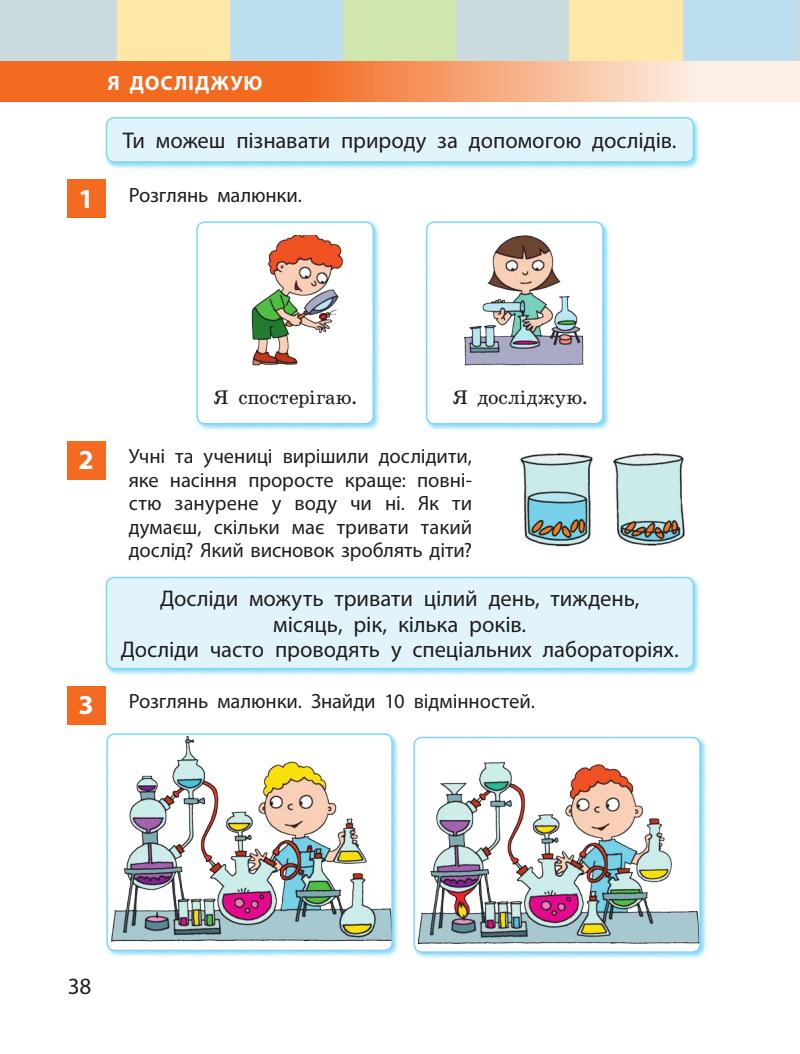 Я ДОСЛІДЖУЮ

Ти можеш пізнавати природу за допомогою дослідів.

1 Розглянь малюнки.

Я спостерігаю.

Я досліджую.

2 Учні та учениці вирішили дослідити, яке насіння проросте краще: повністю занурене у воду чи ні. Як ти думаєш, скільки має тривати такий дослід? Який висновок зроблять діти?

Досліди можуть тривати цілий день, тиждень, місяць, рік, кілька років.
Досліди часто проводять у спеціальних лабораторіях.

3 Розглянь малюнки. Знайди 10 відмінностей.

38