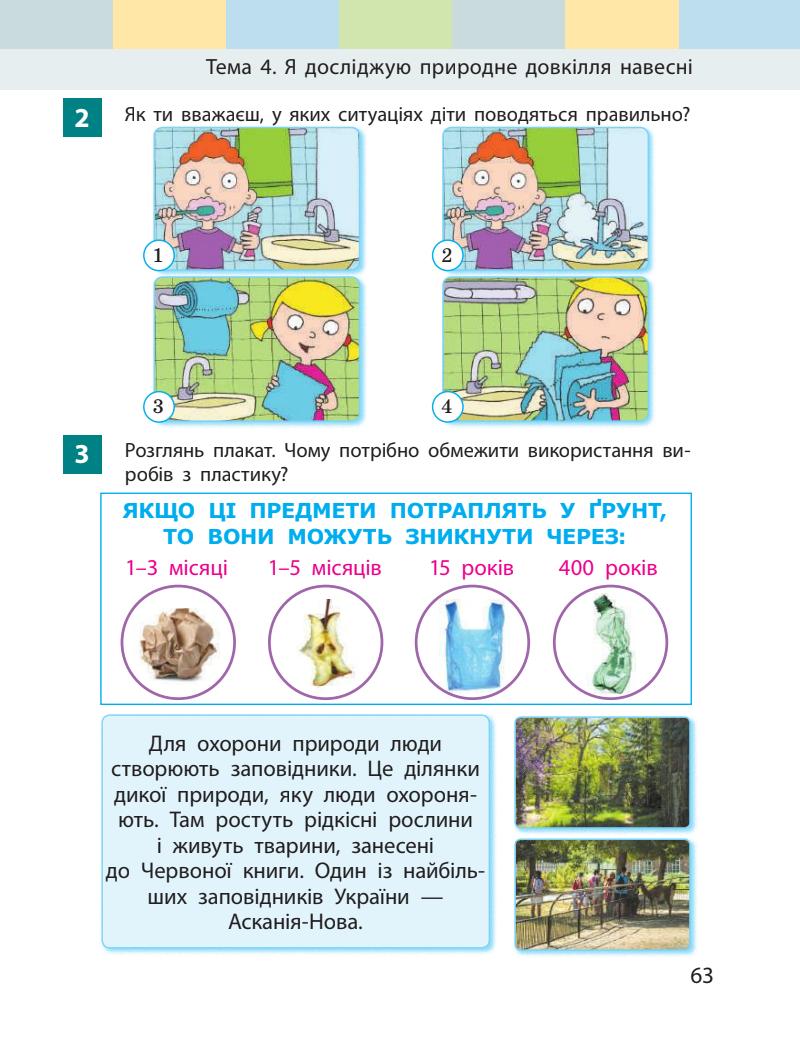 Тема 4. Я досліджую природне довкілля навесні

2 Як ти вважаєш, у яких ситуаціях діти поводяться правильно?

1 2 3 4

3 Розглянь плакат. Чому потрібно обмежити використання виробів з пластику?

ЯКЩО ЦІ ПРЕДМЕТИ ПОТРАПЛЯТЬ У ҐРУНТ, ТО ВОНИ МОЖУТЬ ЗНИКНУТИ ЧЕРЕЗ:

1–3 місяці 1–5 місяців 15 років 400 років

Для охорони природи люди створюють заповідники. Це ділянки дикої природи, яку люди охороняють. Там ростуть рідкісні рослини і живуть тварини, занесені до Червоної книги. Один із найбільших заповідників України — Асканія-Нова.

63