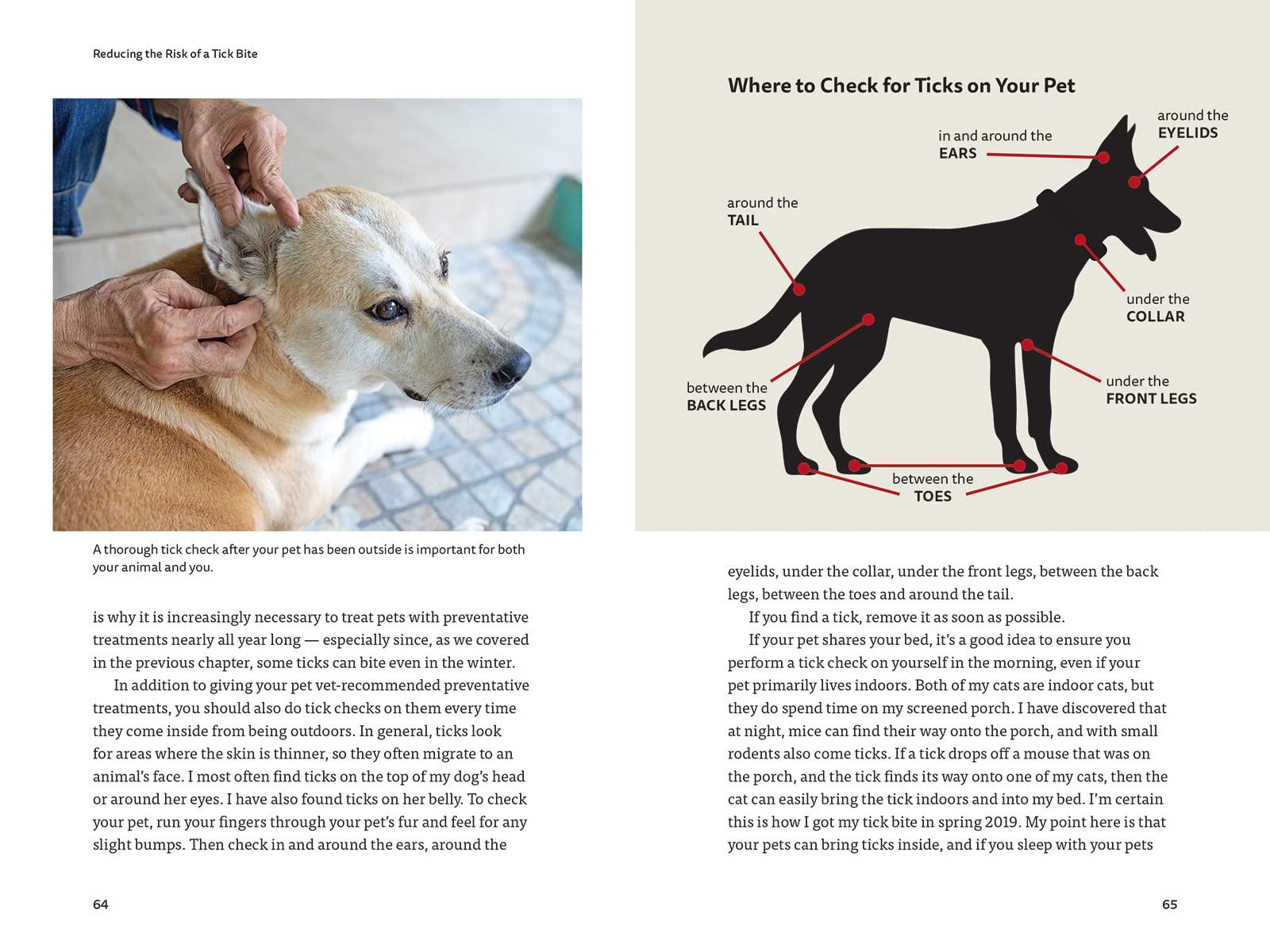 Reducing the Risk of a Tick Bite

A thorough tick check after your pet has been outside is important for both your animal and you.

is why it is increasingly necessary to treat pets with preventative treatments nearly all year long — especially since, as we covered in the previous chapter, some ticks can bite even in the winter.

In addition to giving your pet vet-recommended preventative treatments, you should also do tick checks on them every time they come inside from being outdoors. In general, ticks look for areas where the skin is thinner, so they often migrate to an animal's face. I most often find ticks on the top of my dog's head or around her eyes. I have also found ticks on her belly. To check your pet, run your fingers through your pet's fur and feel for any slight bumps. Then check in and around the ears, around the

64

Where to Check for Ticks on Your Pet

in and around the EARS

around the EYELIDS

around the TAIL

under the COLLAR

between the BACK LEGS

under the FRONT LEGS

between the TOES

eyelids, under the collar, under the front legs, between the back legs, between the toes and around the tail.

If you find a tick, remove it as soon as possible.

If your pet shares your bed, it's a good idea to ensure you perform a tick check on yourself in the morning, even if your pet primarily lives indoors. Both of my cats are indoor cats, but they do spend time on my screened porch. I have discovered that at night, mice can find their way onto the porch, and with small rodents also come ticks. If a tick drops off a mouse that was on the porch, and the tick finds its way onto one of my cats, then the cat can easily bring the tick indoors and into my bed. I'm certain this is how I got my tick bite in spring 2019. My point here is that your pets can bring ticks inside, and if you sleep with your pets

65