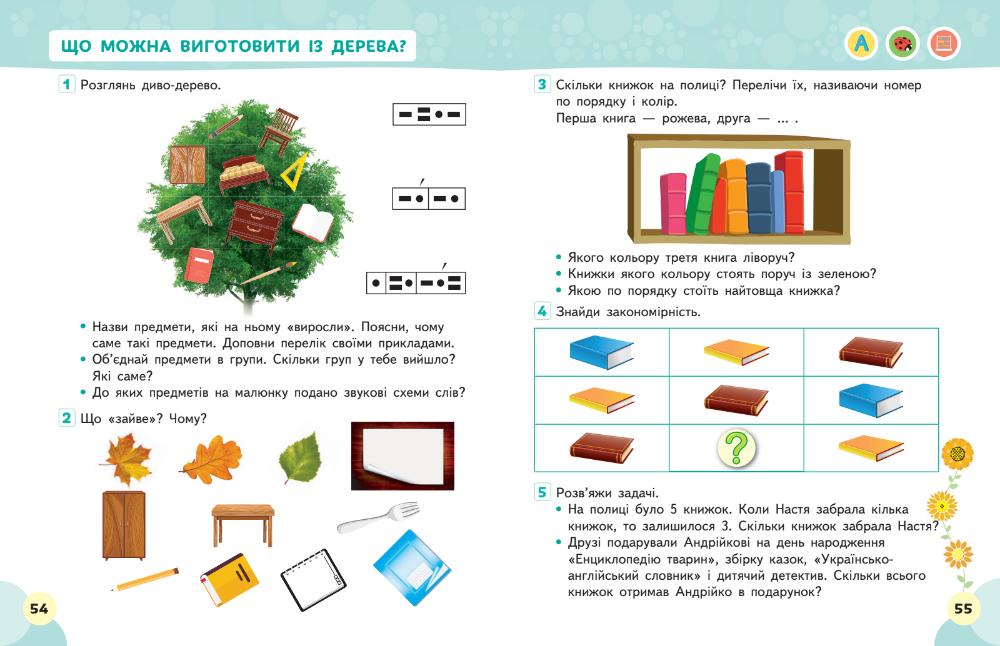 ЩО МОЖНА ВИГОТОВИТИ ІЗ ДЕРЕВА?

A

1 Розглянь диво-дерево.

• Назви предмети, які на ньому «виросли». Поясни, чому саме такі предмети. Доповни перелік своїми прикладами.
• Об'єднай предмети в групи. Скільки груп у тебе вийшло? Які саме?
• До яких предметів на малюнку подано звукові схеми слів?

2 Що «зайве»? Чому?

54

3 Скільки книжок на полиці? Перелічи їх, називаючи номер по порядку і колір.
Перша книга — рожева, друга — ... .

• Якого кольору третя книга ліворуч?
• Книжки якого кольору стоять поруч із зеленою?
• Якою по порядку стоїть найтовща книжка?

4 Знайди закономірність.

?

5 Розв'яжи задачі.
• На полиці було 5 книжок. Коли Настя забрала кілька книжок, то залишилося 3. Скільки книжок забрала Настя?
• Друзі подарували Андрійкові на день народження «Енциклопедію тварин», збірку казок, «Українсько-англійський словник» і дитячий детектив. Скільки всього книжок отримав Андрійко в подарунок?

55