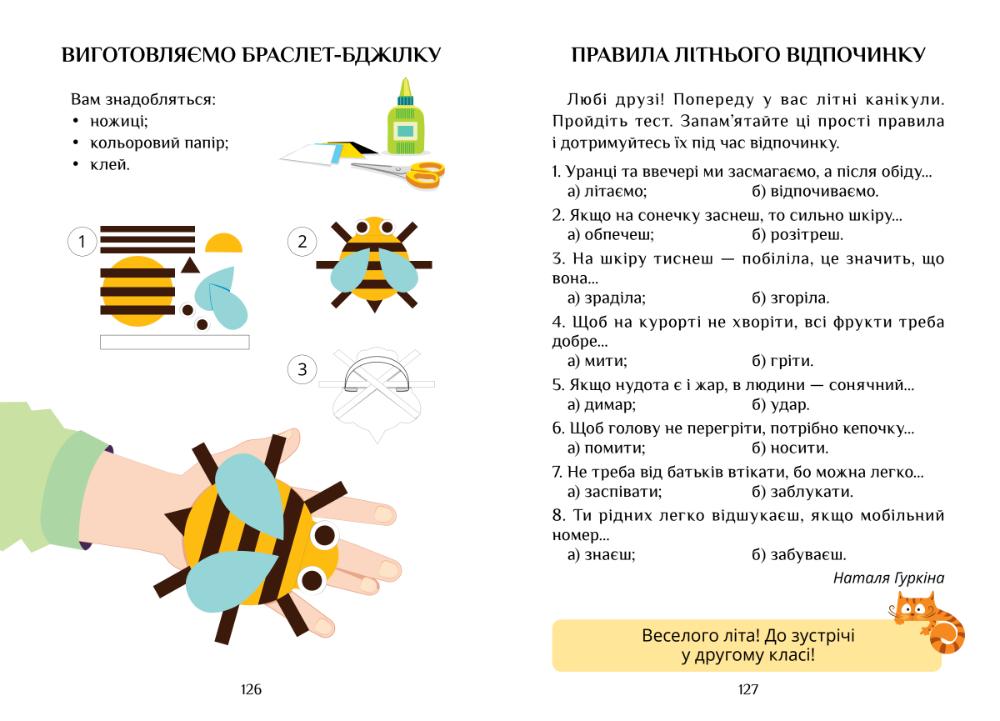 ВИГОТОВЛЯЄМО БРАСЛЕТ-БДЖІЛКУ

Вам знадобляться:
• ножиці;
• кольоровий папір;
• клей.

1

2

3

126

ПРАВИЛА ЛІТНЬОГО ВІДПОЧИНКУ

Любі друзі! Попереду у вас літні канікули. Пройдіть тест. Запам'ятайте ці прості правила і дотримуйтесь їх під час відпочинку.

1. Уранці та ввечері ми засмагаємо, а після обіду...
а) літаємо; б) відпочиваємо.
2. Якщо на сонечку заснеш, то сильно шкіру...
а) обпечеш; б) розітреш.
3. На шкіру тиснеш — побіліла, це значить, що вона...
а) зраділа; б) згоріла.
4. Щоб на курорті не хворіти, всі фрукти треба добре...
а) мити; б) гріти.
5. Якщо нудота є і жар, в людини — сонячний...
а) димар; б) удар.
6. Щоб голову не перегріти, потрібно кепочку...
а) помити; б) носити.
7. Не треба від батьків втікати, бо можна легко...
а) заспівати; б) заблукати.
8. Ти рідних легко відшукаєш, якщо мобільний номер...
а) знаєш; б) забуваєш.

Наталя Гуркіна

Веселого літа! До зустрічі у другому класі!

127