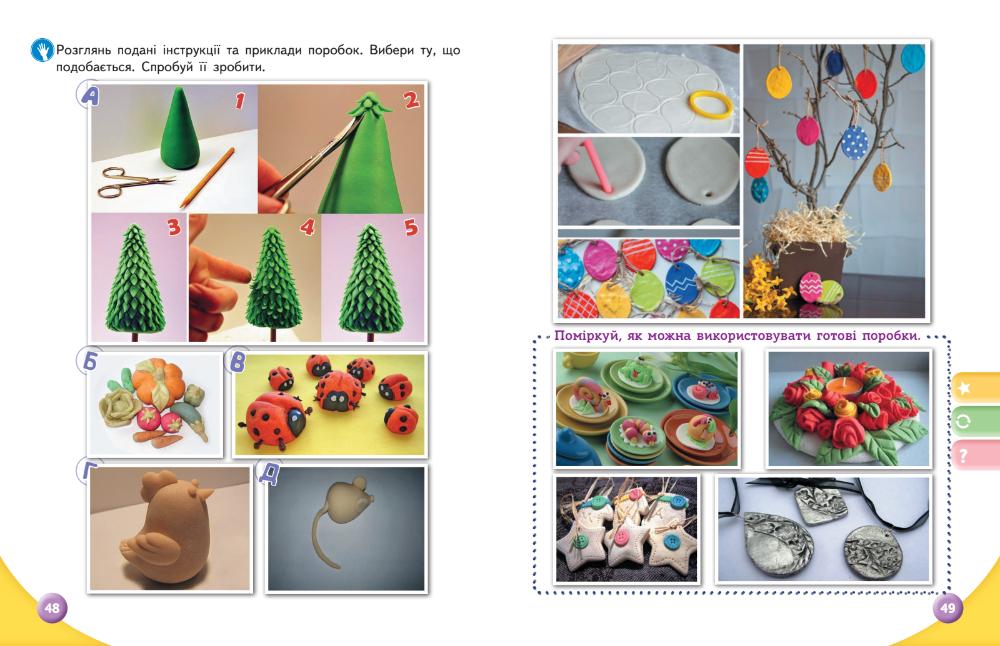 Розглянь подані інструкції та приклади поробок. Вибери ту, що подобається. Спробуй її зробити.

А
1
2
3
4
5
Б
В
Г
Д

48

Поміркуй, як можна використовувати готові поробки.

?

49