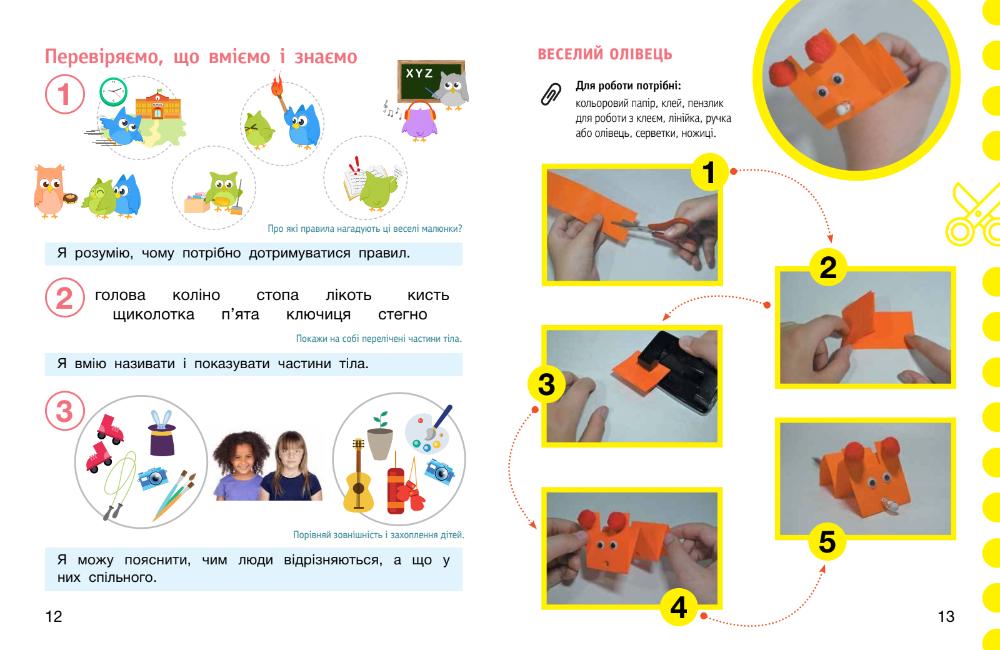 Перевіряємо, що вміємо і знаємо

1

XYZ

Про які правила нагадують ці веселі малюнки?

Я розумію, чому потрібно дотримуватися правил.

2

голова коліно стопа лікоть кисть щиколотка п'ята ключиця стегно

Покажи на собі перелічені частини тіла.

Я вмію називати і показувати частини тіла.

3

Порівняй зовнішність і захоплення дітей.

Я можу пояснити, чим люди відрізняються, а що у них спільного.

12

ВЕСЕЛИЙ ОЛІВЕЦЬ

Для роботи потрібні: кольоровий папір, клей, пензлик для роботи з клеєм, лінійка, ручка або олівець, серветки, ножиці.

1

2

3

4

5

13