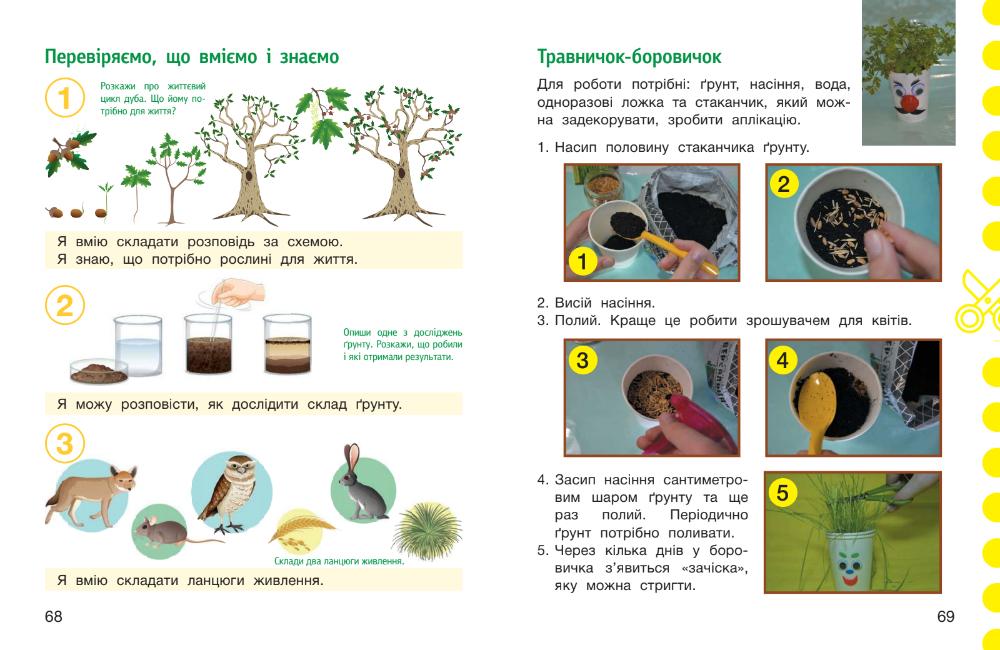 Перевіряємо, що вміємо і знаємо

1

Розкажи про життєвий цикл дуба. Що йому потрібно для життя?

Я вмію складати розповідь за схемою.
Я знаю, що потрібно рослині для життя.

2

Опиши одне з досліджень ґрунту. Розкажи, що робили і які отримали результати.

Я можу розповісти, як дослідити склад ґрунту.

3

Склади два ланцюги живлення.

Я вмію складати ланцюги живлення.

68

Травничок-боровичок

Для роботи потрібні: ґрунт, насіння, вода, одноразові ложка та стаканчик, який можна задекорувати, зробити аплікацію.

1. Насип половину стаканчика ґрунту.

1

2

2. Висій насіння.
3. Полий. Краще це робити зрошувачем для квітів.

3

4

4. Засип насіння сантиметровим шаром ґрунту та ще раз полий. Періодично ґрунт потрібно поливати.
5. Через кілька днів у боровичка з'явиться «зачіска», яку можна стригти.

5

69