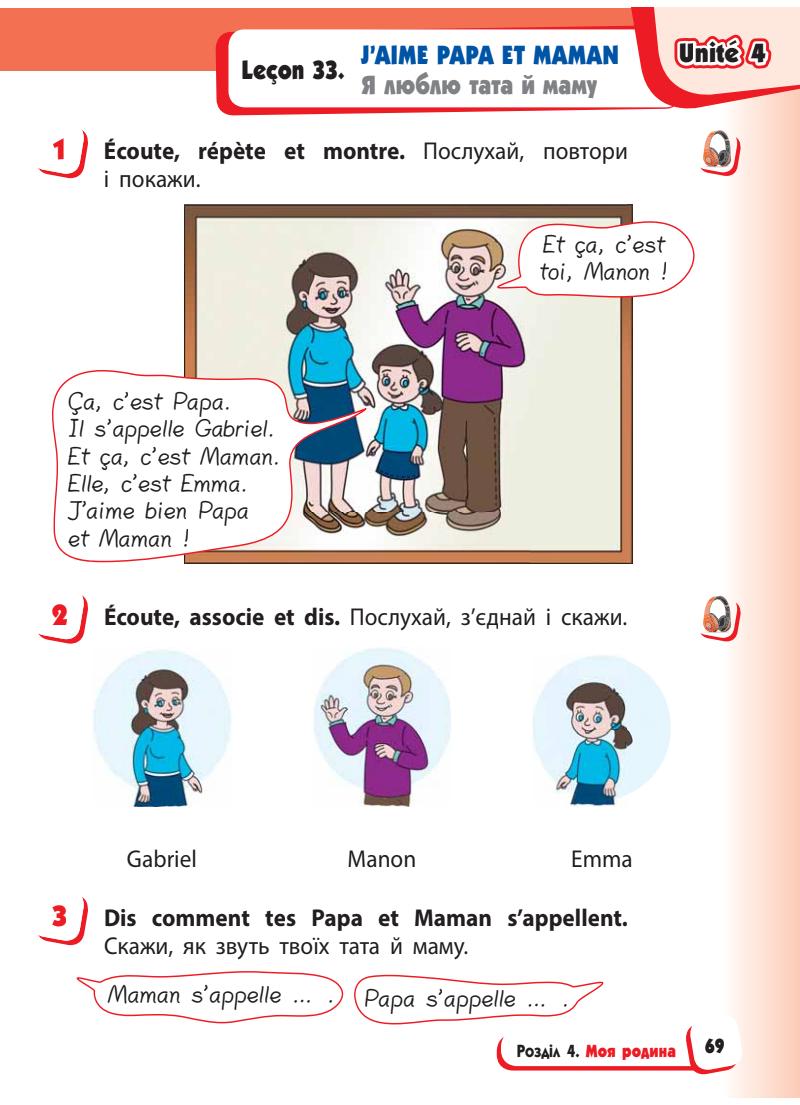 Leçon 33. J'AIME PAPA ET MAMAN
Я люблю тата й маму

Unité 4

1 Écoute, répète et montre. Послухай, повтори і покажи.

Et ça, c'est toi, Manon !

Ça, c'est Papa. Il s'appelle Gabriel. Et ça, c'est Maman. Elle, c'est Emma. J'aime bien Papa et Maman !

2 Écoute, associe et dis. Послухай, з'єднай і скажи.

Gabriel

Manon

Emma

3 Dis comment tes Papa et Maman s'appellent. Скажи, як звуть твоїх тата й маму.

Maman s'appelle ... .

Papa s'appelle ... .

Розділ 4. Моя родина 69