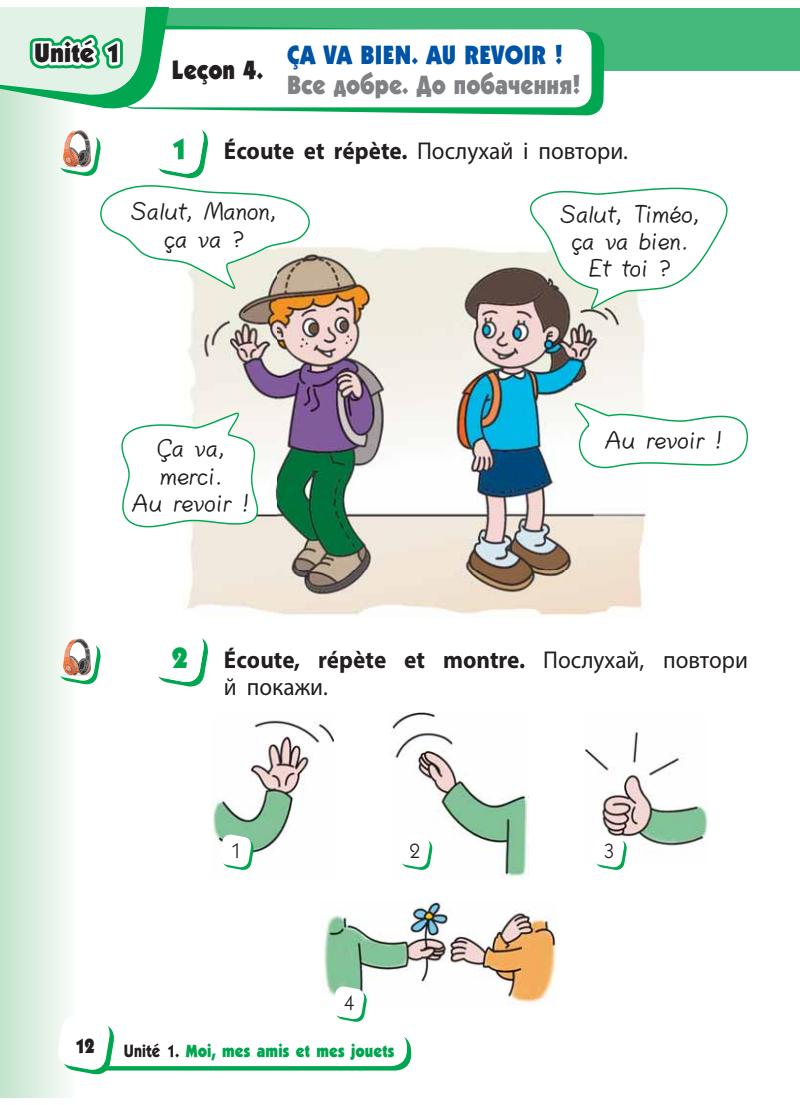 Unité 1

Leçon 4. ÇA VA BIEN. AU REVOIR !
Все добре. До побачення!

1 Écoute et répète. Послухай і повтори.

Salut, Manon, ça va ?

Salut, Timéo, ça va bien. Et toi ?

Ça va, merci. Au revoir !

Au revoir !

2 Écoute, répète et montre. Послухай, повтори й покажи.

1

2

3

4

12 Unité 1. Moi, mes amis et mes jouets