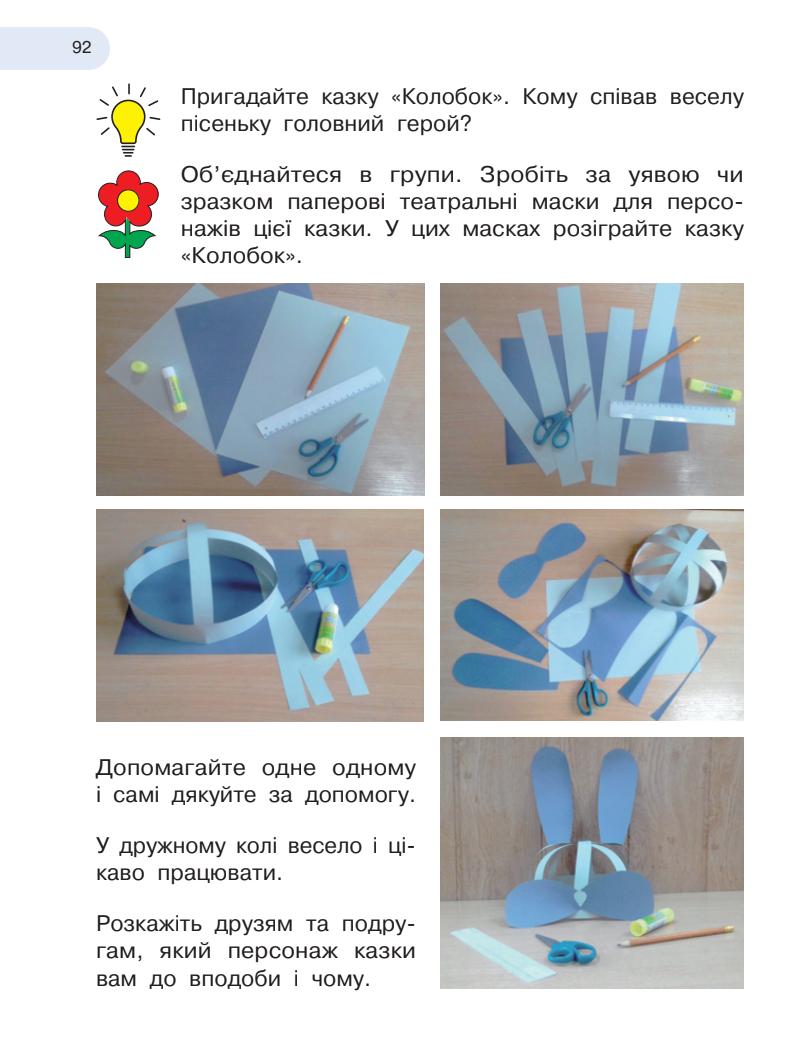 92

Пригадайте казку «Колобок». Кому співав веселу пісеньку головний герой?

Об'єднайтеся в групи. Зробіть за уявою чи зразком паперові театральні маски для персонажів цієї казки. У цих масках розіграйте казку «Колобок».

Допомагайте одне одному і самі дякуйте за допомогу.

У дружному колі весело і цікаво працювати.

Розкажіть друзям та подругам, який персонаж казки вам до вподоби і чому.