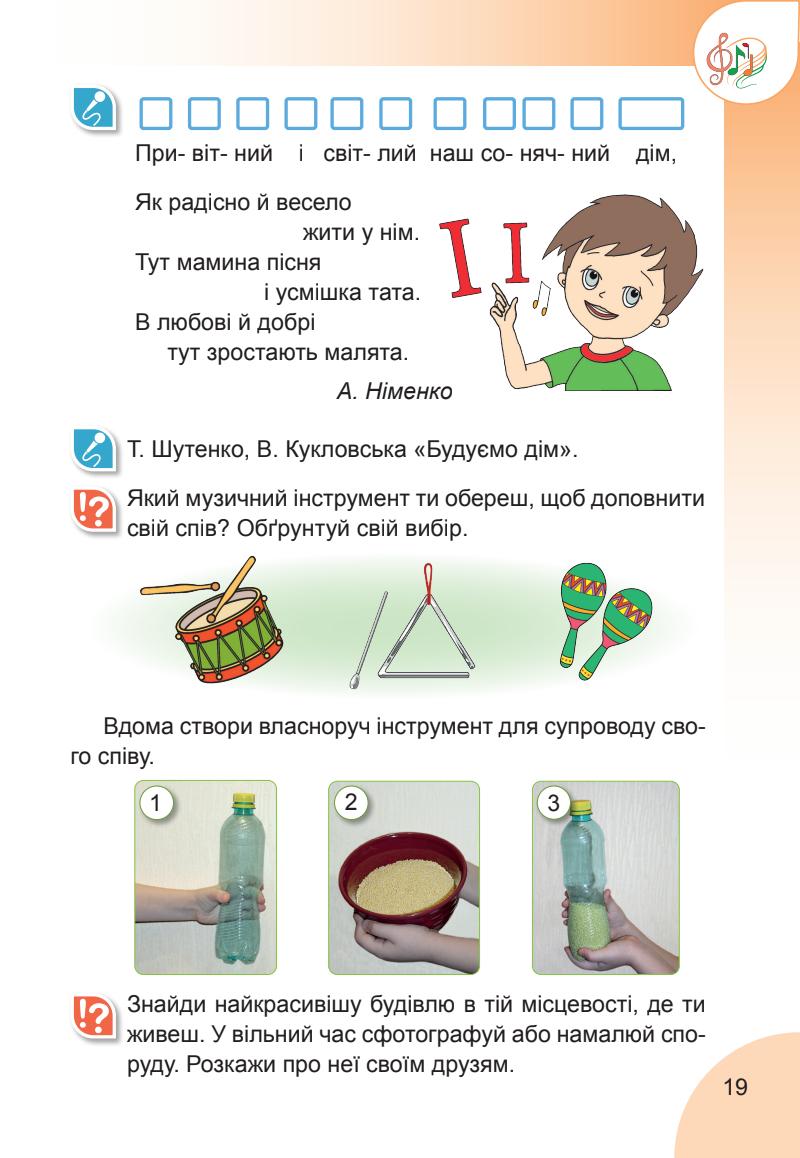 При- віт- ний і світ- лий наш со- няч- ний дім,

Як радісно й весело
жити у нім.
Тут мамина пісня
і усмішка тата.
В любові й добрі
тут зростають малята.

А. Німенко

I I

Т. Шутенко, В. Кукловська «Будуємо дім».

Який музичний інструмент ти обереш, щоб доповнити свій спів? Обґрунтуй свій вибір.

Вдома створи власноруч інструмент для супроводу свого співу.

1

2

3

Знайди найкрасивішу будівлю в тій місцевості, де ти живеш. У вільний час сфотографуй або намалюй споруду. Розкажи про неї своїм друзям.

19