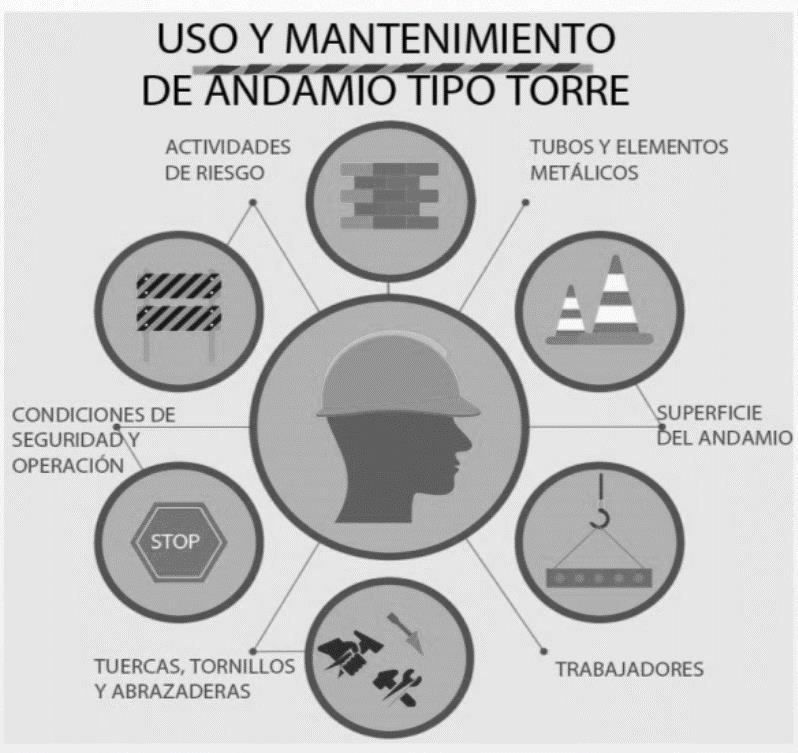 USO Y MANTENIMIENTO
DE ANDAMIO TIPO TORRE

ACTIVIDADES DE RIESGO

TUBOS Y ELEMENTOS METÁLICOS

CONDICIONES DE SEGURIDAD Y OPERACIÓN

SUPERFICIE DEL ANDAMIO

STOP

TUERCAS, TORNILLOS Y ABRAZADERAS

TRABAJADORES