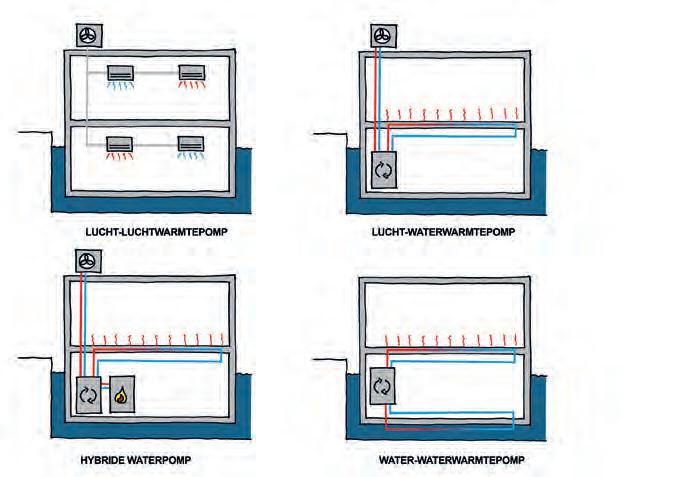 LUCHT-LUCHTWARMTEPOMP

LUCHT-WATERWARMTEPOMP

HYBRIDE WATERPOMP

WATER-WATERWARMTEPOMP