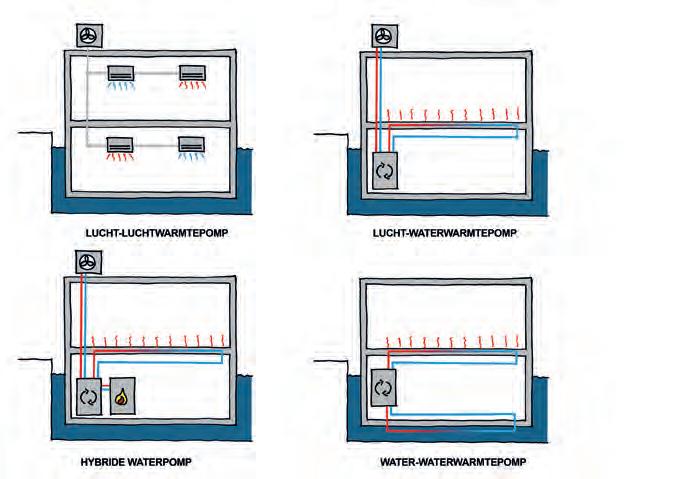 LUCHT-LUCHTWARMTEPOMP

LUCHT-WATERWARMTEPOMP

HYBRIDE WATERPOMP

WATER-WATERWARMTEPOMP