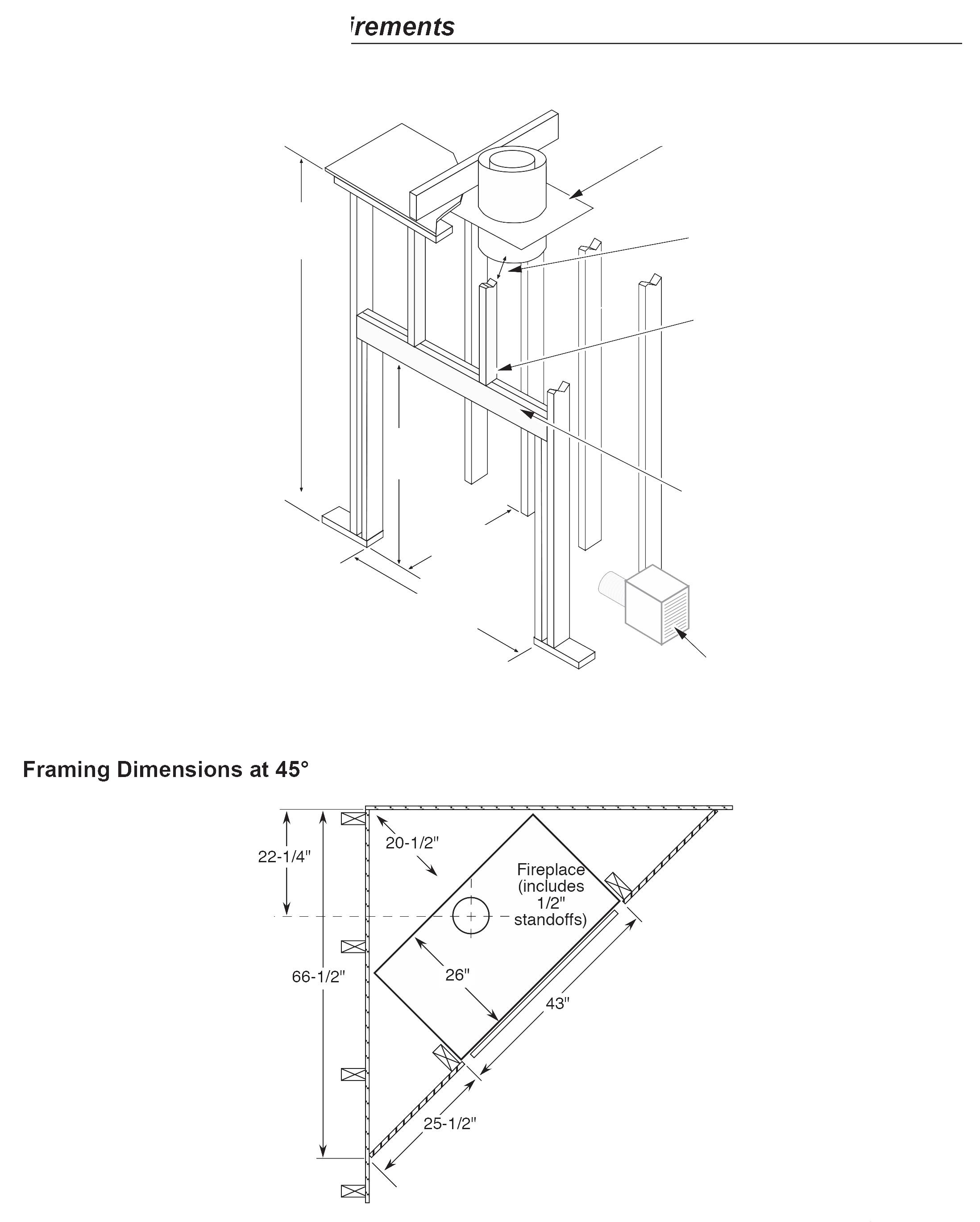 irements

Framing Dimensions at 45°

22-1/4"

20-1/2"

Fireplace (includes 1/2" standoffs)

66-1/2"

26"

43"

25-1/2"