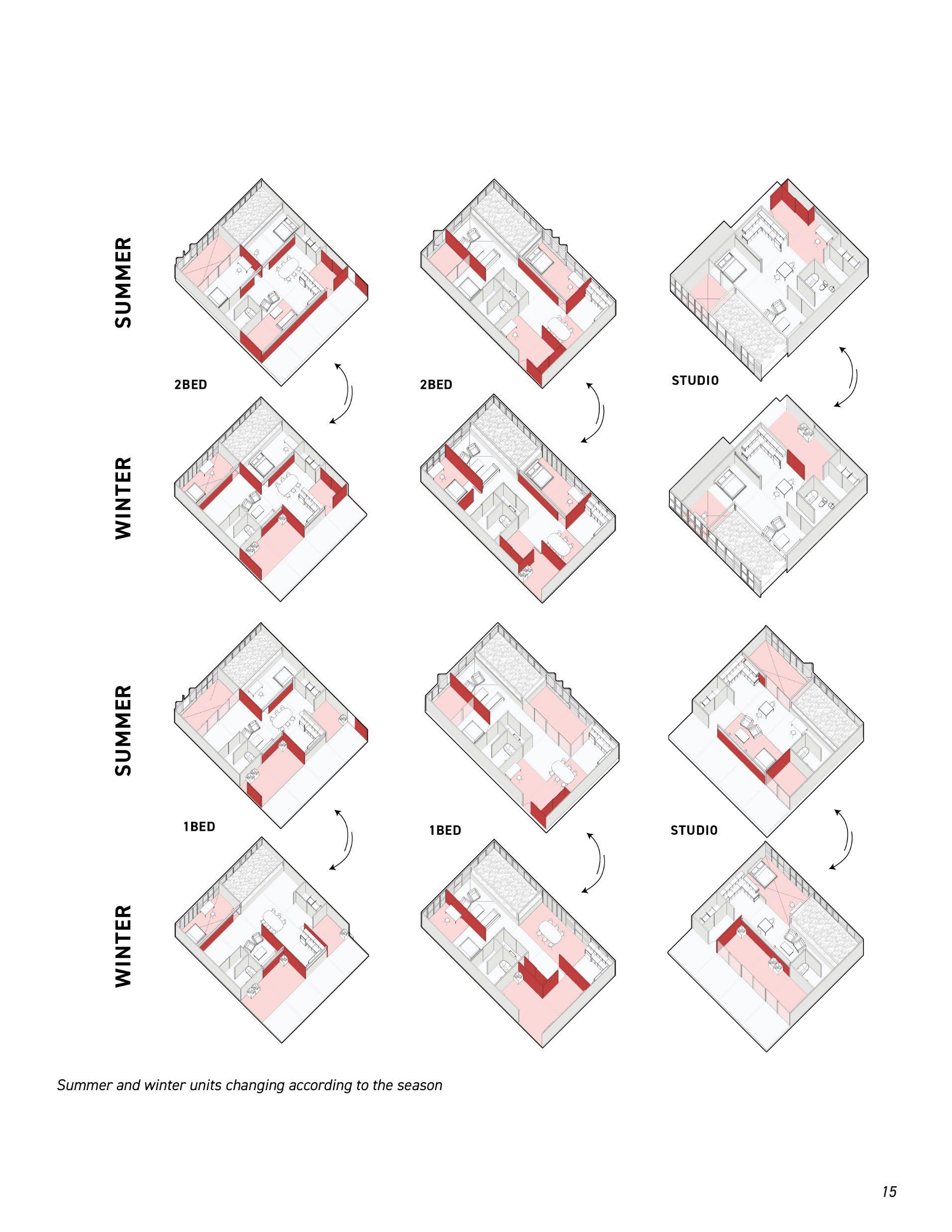 SUMMER

2BED

2BED

STUDIO

WINTER

SUMMER

1BED

1BED

STUDIO

WINTER

Summer and winter units changing according to the season

15