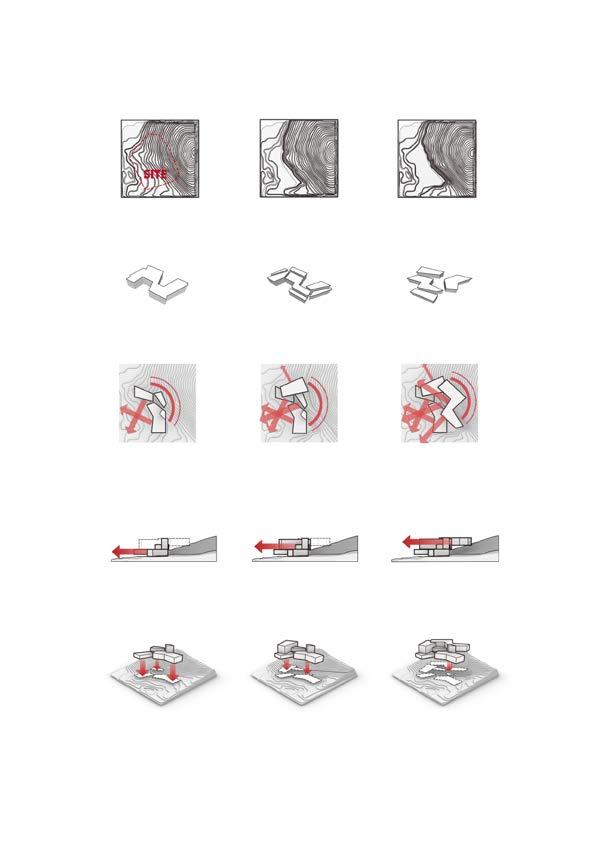 SITE