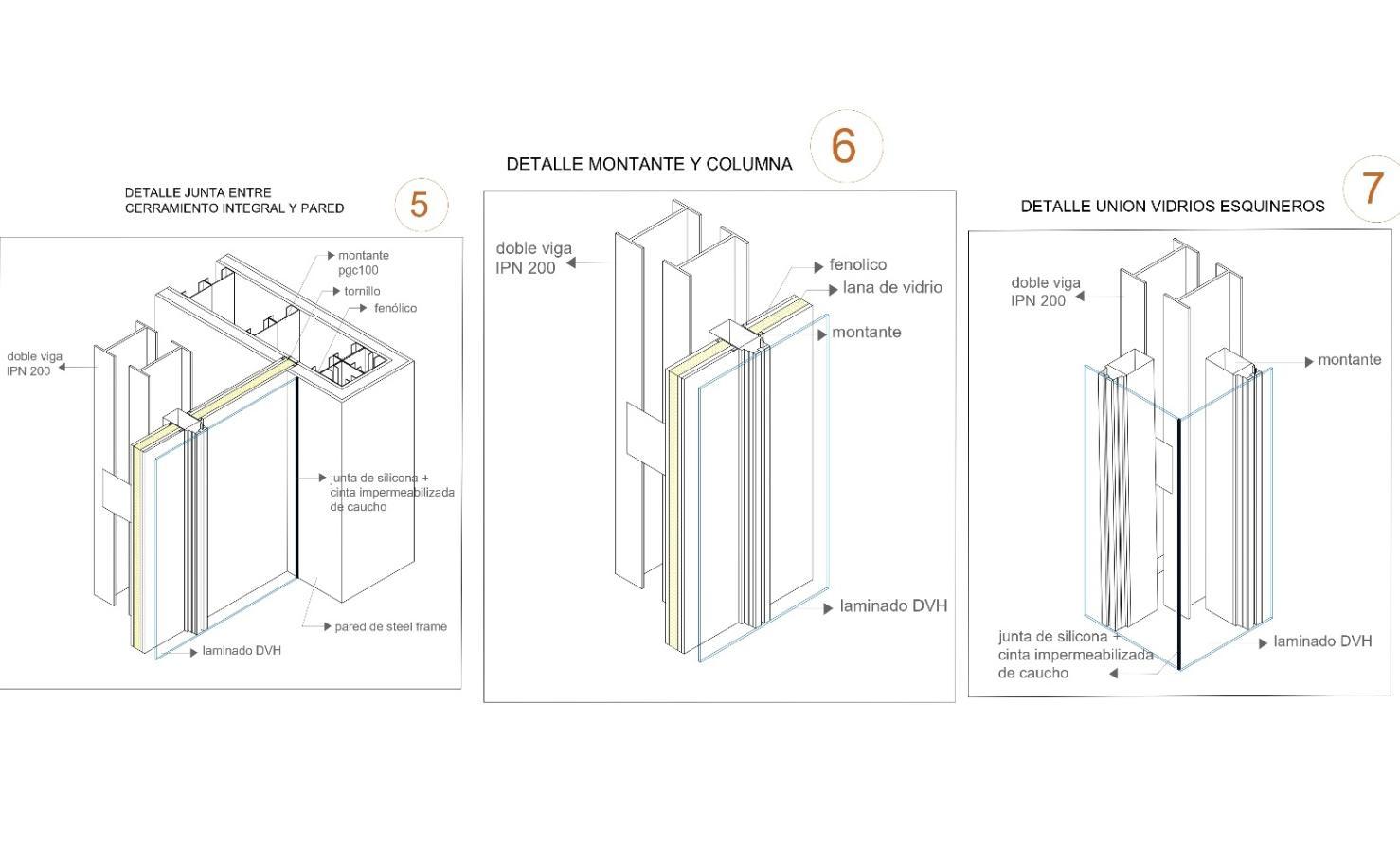 DETALLE JUNTA ENTRE CERRAMIENTO INTEGRAL Y PARED

5

montante pgc100

tornillo

fenólico

doble viga IPN 200

junta de silicona + cinta impermeabilizada de caucho

pared de steel frame

laminado DVH

DETALLE MONTANTE Y COLUMNA

6

doble viga IPN 200

fenolico

lana de vidrio

montante

laminado DVH

DETALLE UNION VIDRIOS ESQUINEROS

7

doble viga IPN 200

montante

junta de silicona + cinta impermeabilizada de caucho

laminado DVH