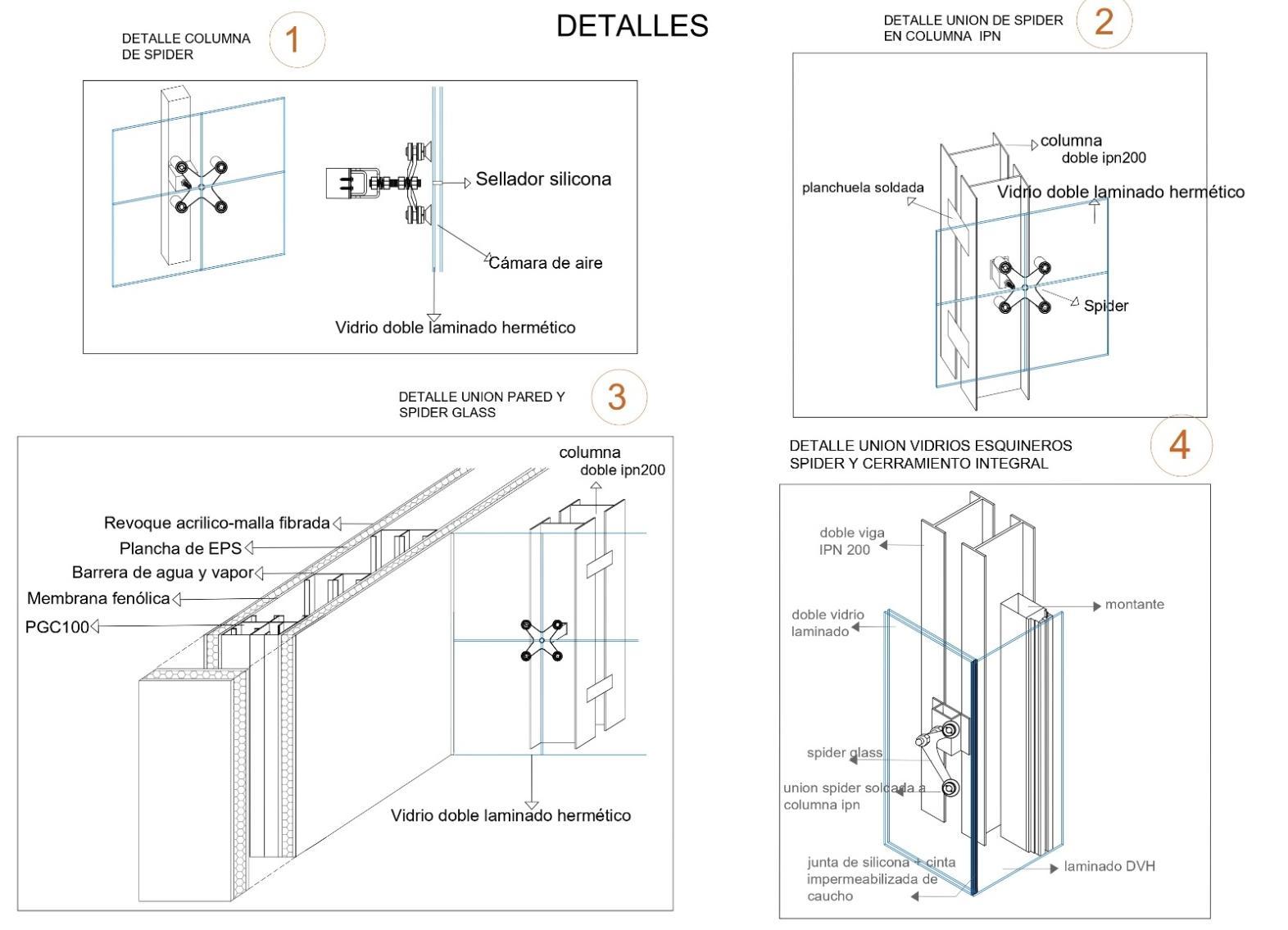 DETALLES

DETALLE COLUMNA DE SPIDER
1

Sellador silicona
Cámara de aire
Vidrio doble laminado hermético

DETALLE UNION DE SPIDER EN COLUMNA IPN
2

columna
doble ipn200
planchuela soldada
Vidrio doble laminado hermético
Spider

DETALLE UNION PARED Y SPIDER GLASS
3

columna
doble ipn200
Revoque acrilico-malla fibrada
Plancha de EPS
Barrera de agua y vapor
Membrana fenólica
PGC100
Vidrio doble laminado hermético

DETALLE UNION VIDRIOS ESQUINEROS SPIDER Y CERRAMIENTO INTEGRAL
4

doble viga IPN 200
montante
doble vidrio laminado
spider glass
union spider soldada a columna ipn
junta de silicona + cinta impermeabilizada de caucho
laminado DVH