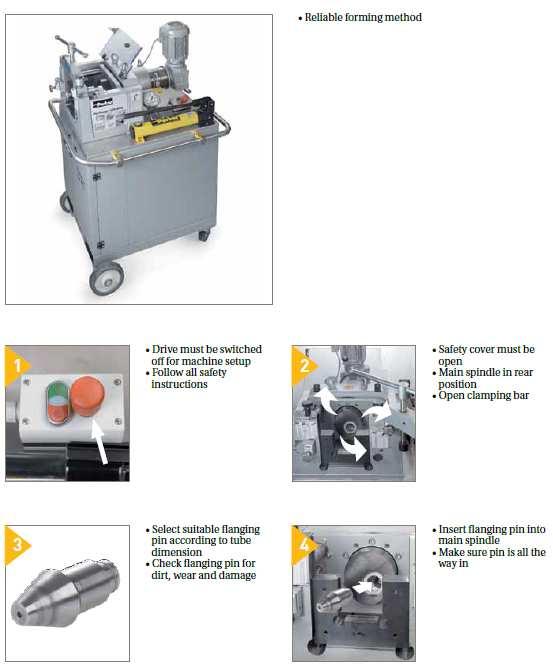 • Reliable forming method

1

• Drive must be switched off for machine setup
• Follow all safety instructions

2

• Safety cover must be open
• Main spindle in rear position
• Open clamping bar

3

• Select suitable flanging pin according to tube dimension
• Check flanging pin for dirt, wear and damage

4

• Insert flanging pin into main spindle
• Make sure pin is all the way in