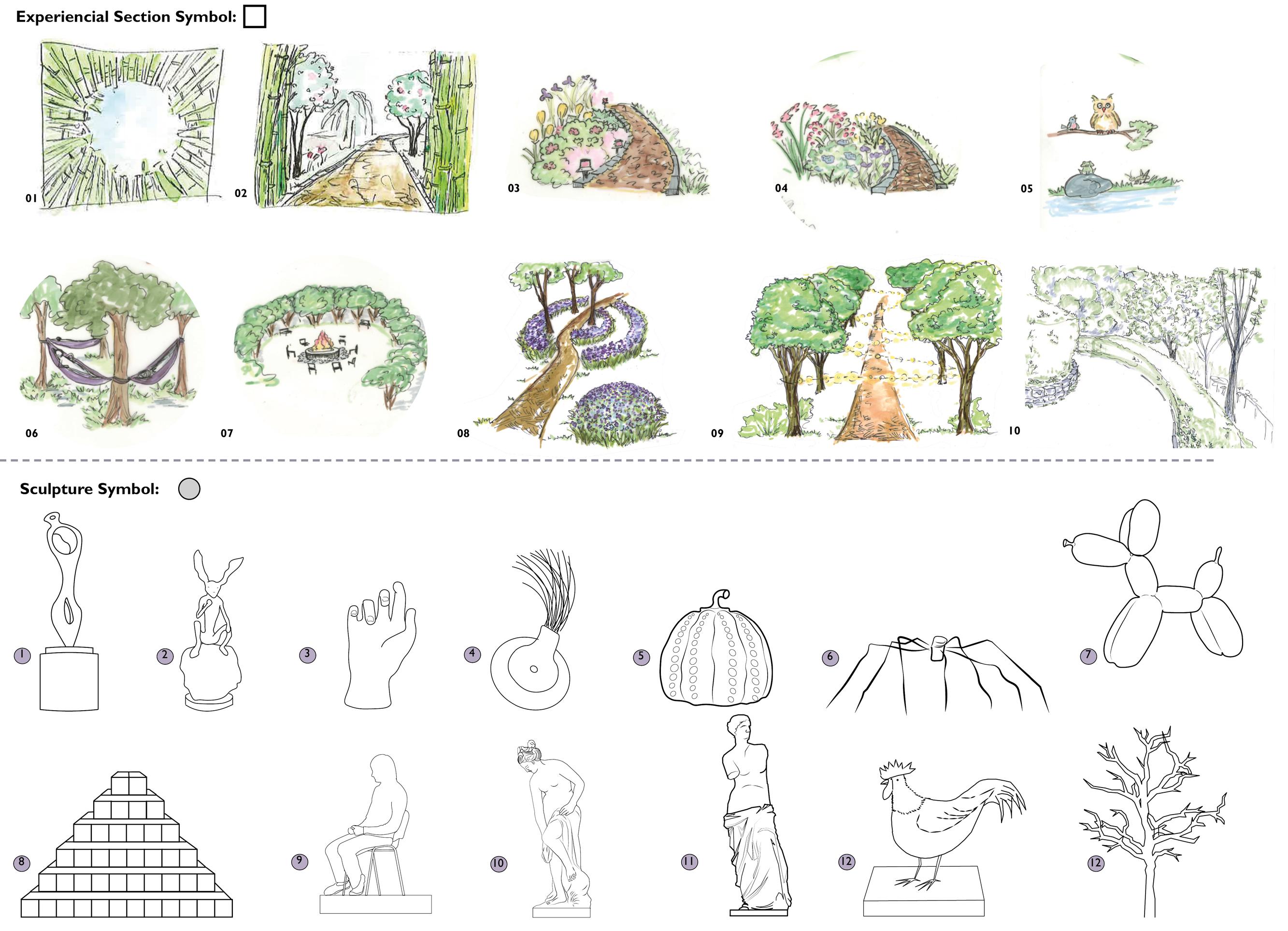 Experiencial Section Symbol:

01
02
03
04
05
06
07
08
09
10

Sculpture Symbol:

1
2
3
4
5
6
7
8
9
10
11
12
12