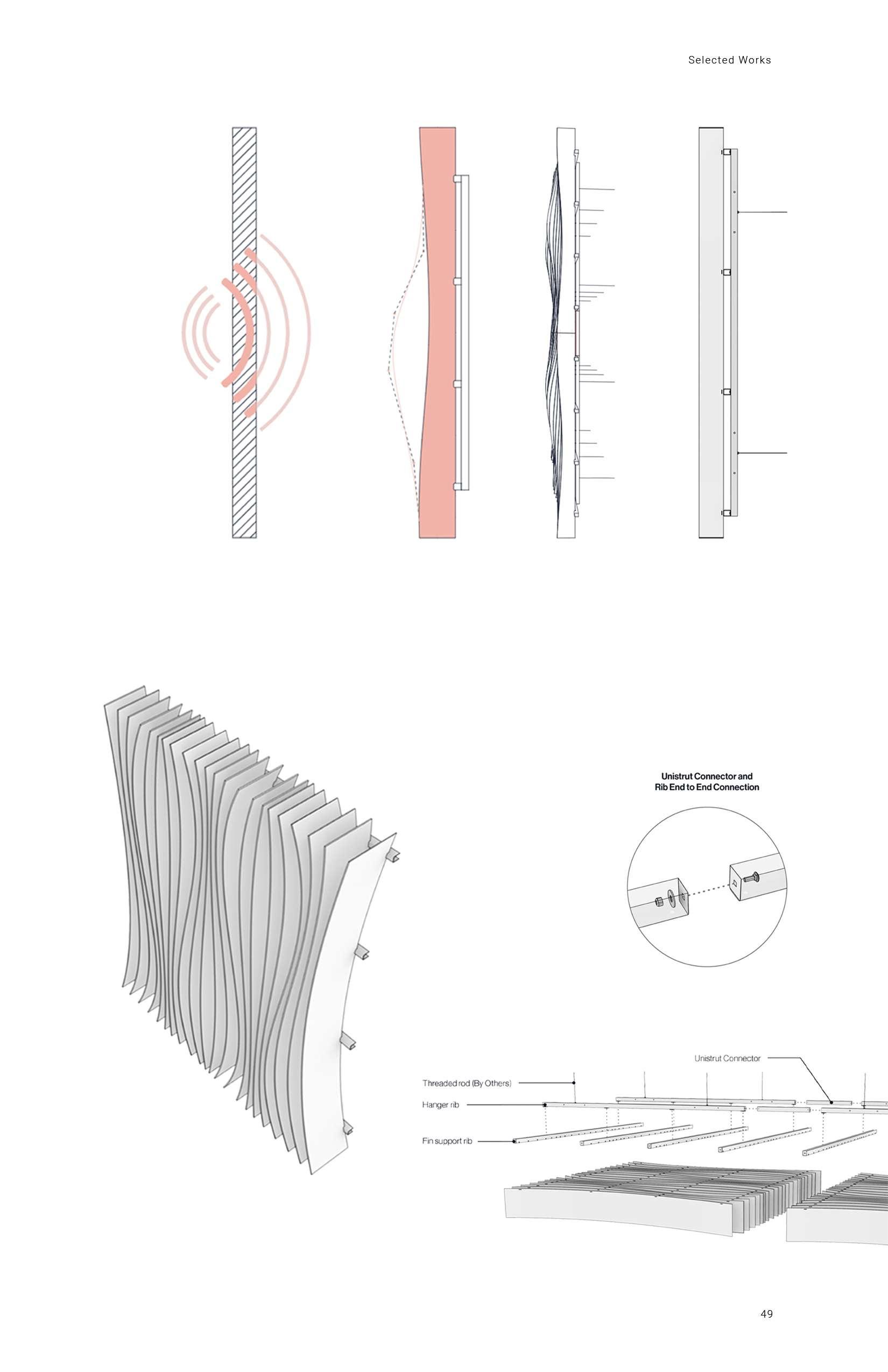 Selected Works

Unistrut Connector and Rib End to End Connection

Unistrut Connector

Threaded rod (By Others)

Hanger rib

Fin support rib

49