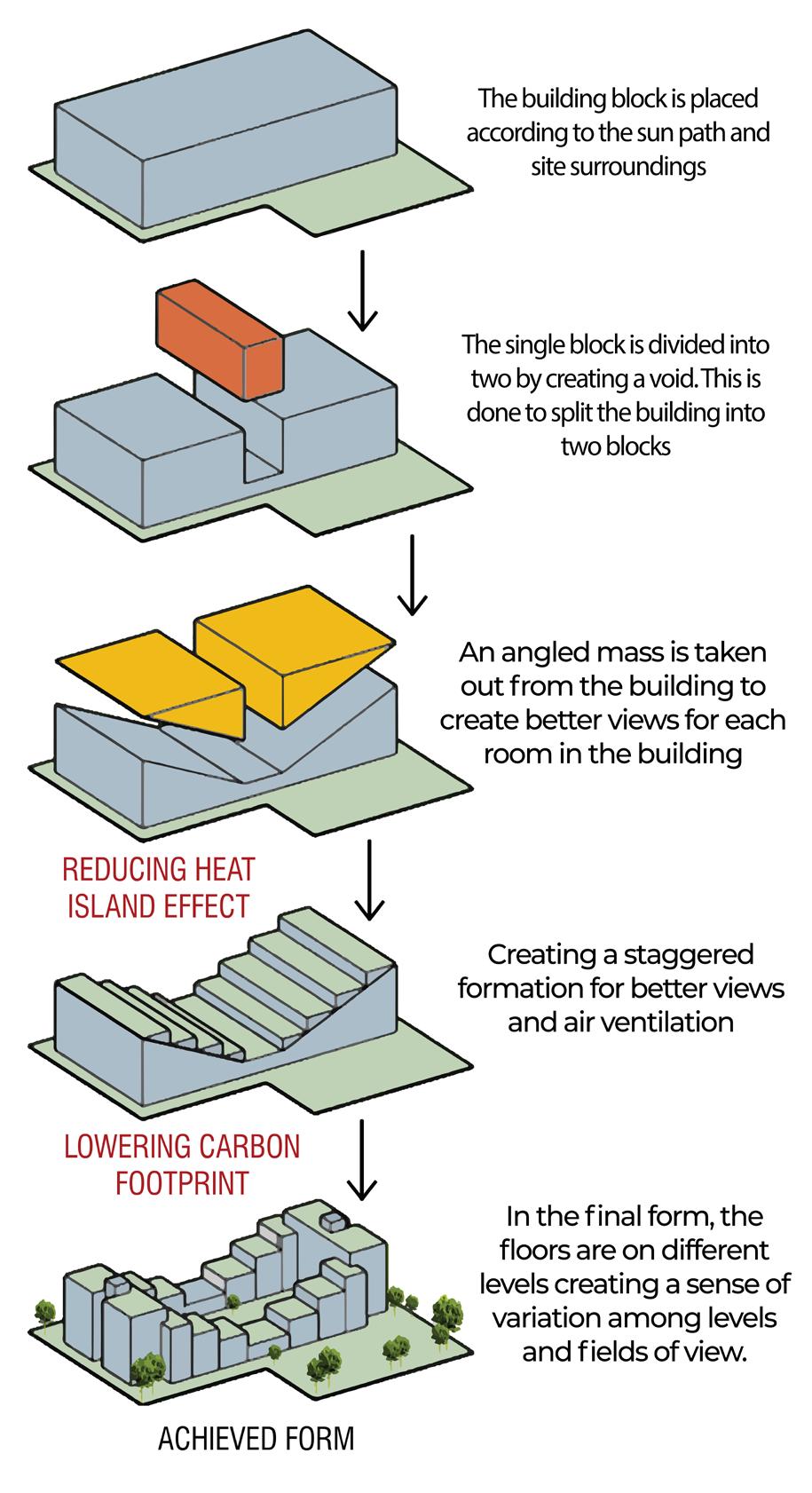 The building block is placed according to the sun path and site surroundings

The single block is divided into two by creating a void. This is done to split the building into two blocks

An angled mass is taken out from the building to create better views for each room in the building

REDUCING HEAT ISLAND EFFECT

Creating a staggered formation for better views and air ventilation

LOWERING CARBON FOOTPRINT

In the final form, the floors are on different levels creating a sense of variation among levels and fields of view.

ACHIEVED FORM