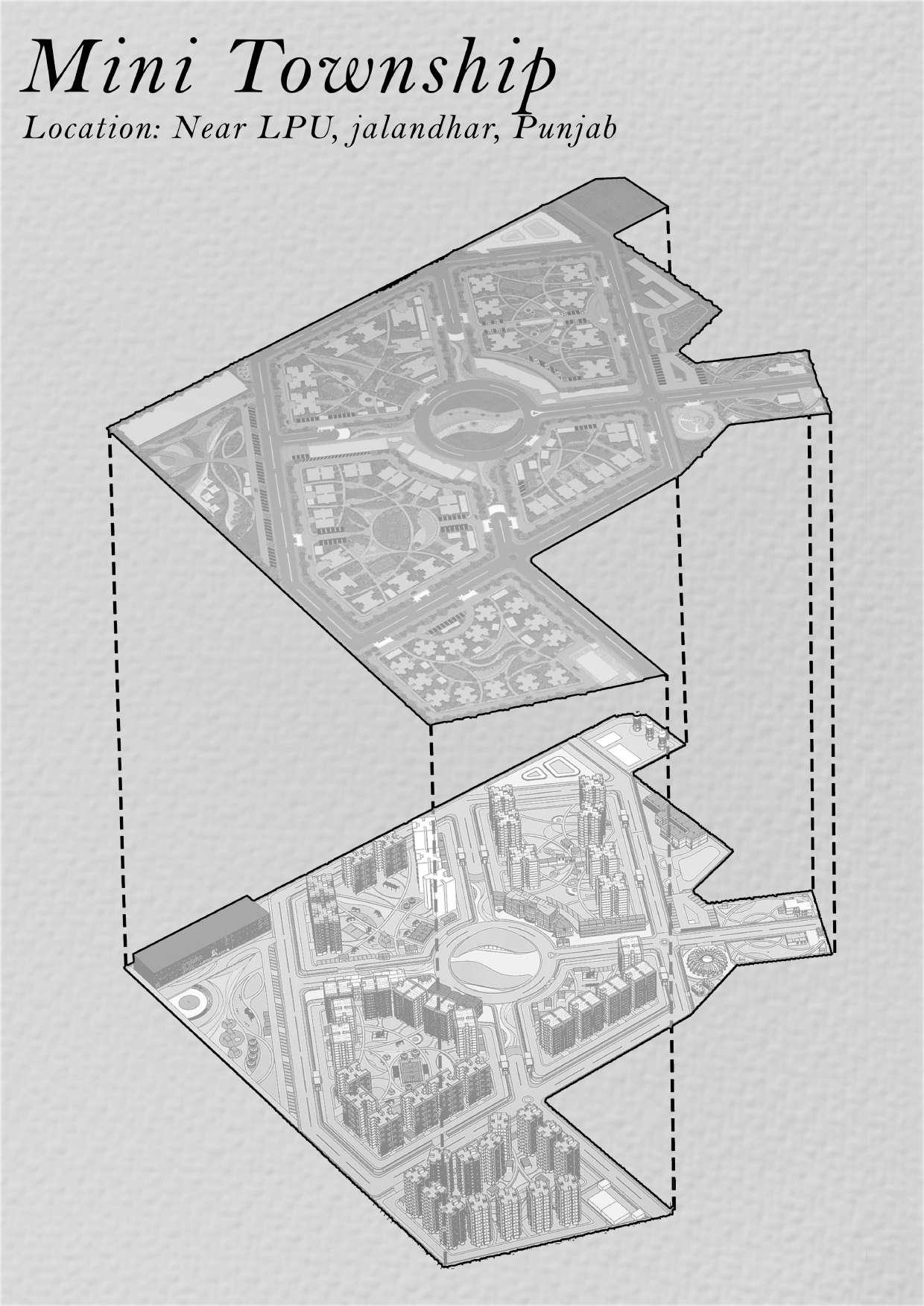 Mini Township
Location: Near LPU, jalandhar, Punjab