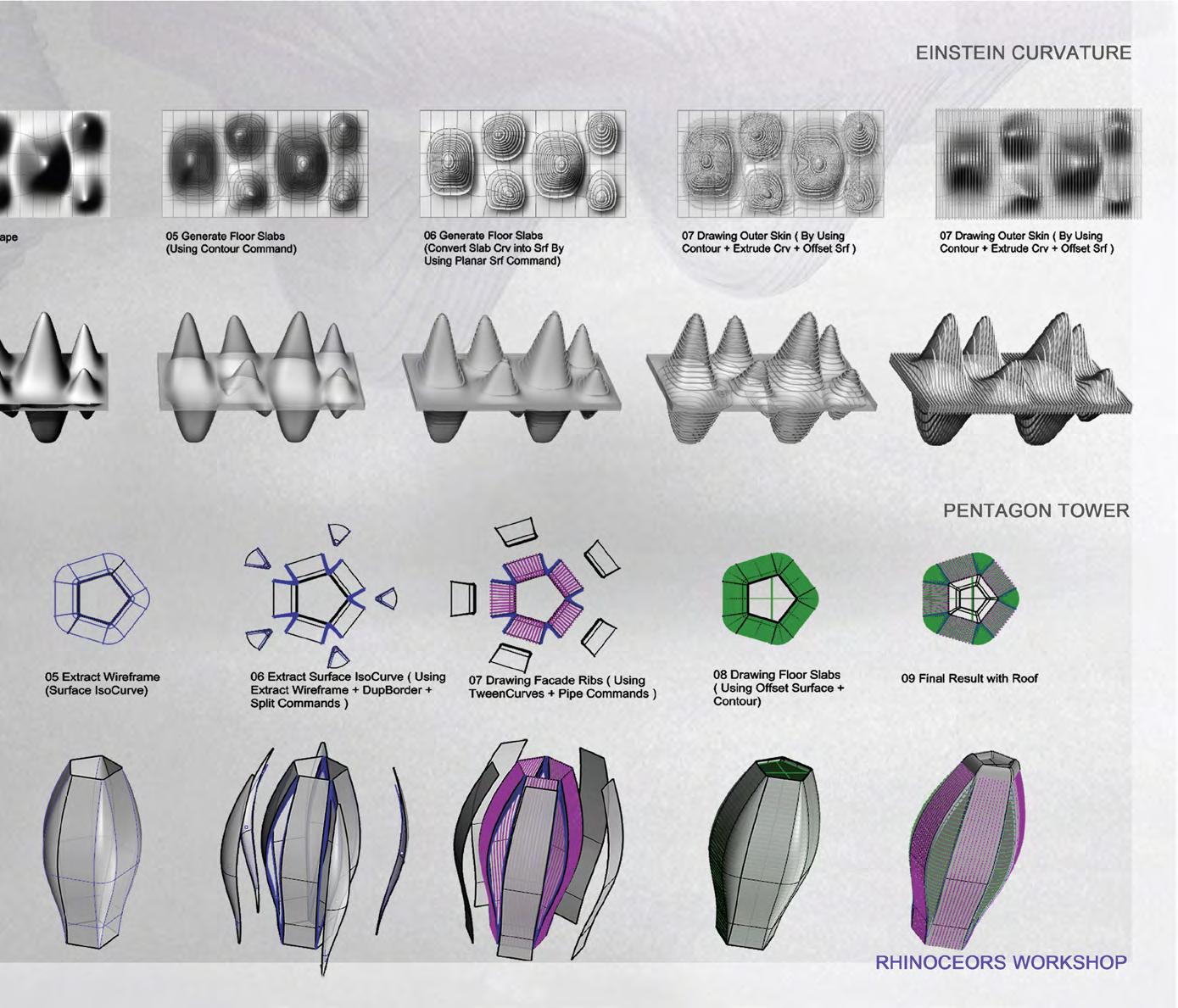 EINSTEIN CURVATURE

ape

05 Generate Floor Slabs (Using Contour Command)

06 Generate Floor Slabs (Convert Slab Crv into Srf By Using Planar Srf Command)

07 Drawing Outer Skin ( By Using Contour + Extrude Crv + Offset Srf )

07 Drawing Outer Skin ( By Using Contour + Extrude Crv + Offset Srf )

PENTAGON TOWER

05 Extract Wireframe (Surface IsoCurve)

06 Extract Surface IsoCurve ( Using Extract Wireframe + DupBorder + Split Commands )

07 Drawing Facade Ribs ( Using TweenCurves + Pipe Commands )

08 Drawing Floor Slabs ( Using Offset Surface + Contour)

09 Final Result with Roof

RHINOCEORS WORKSHOP