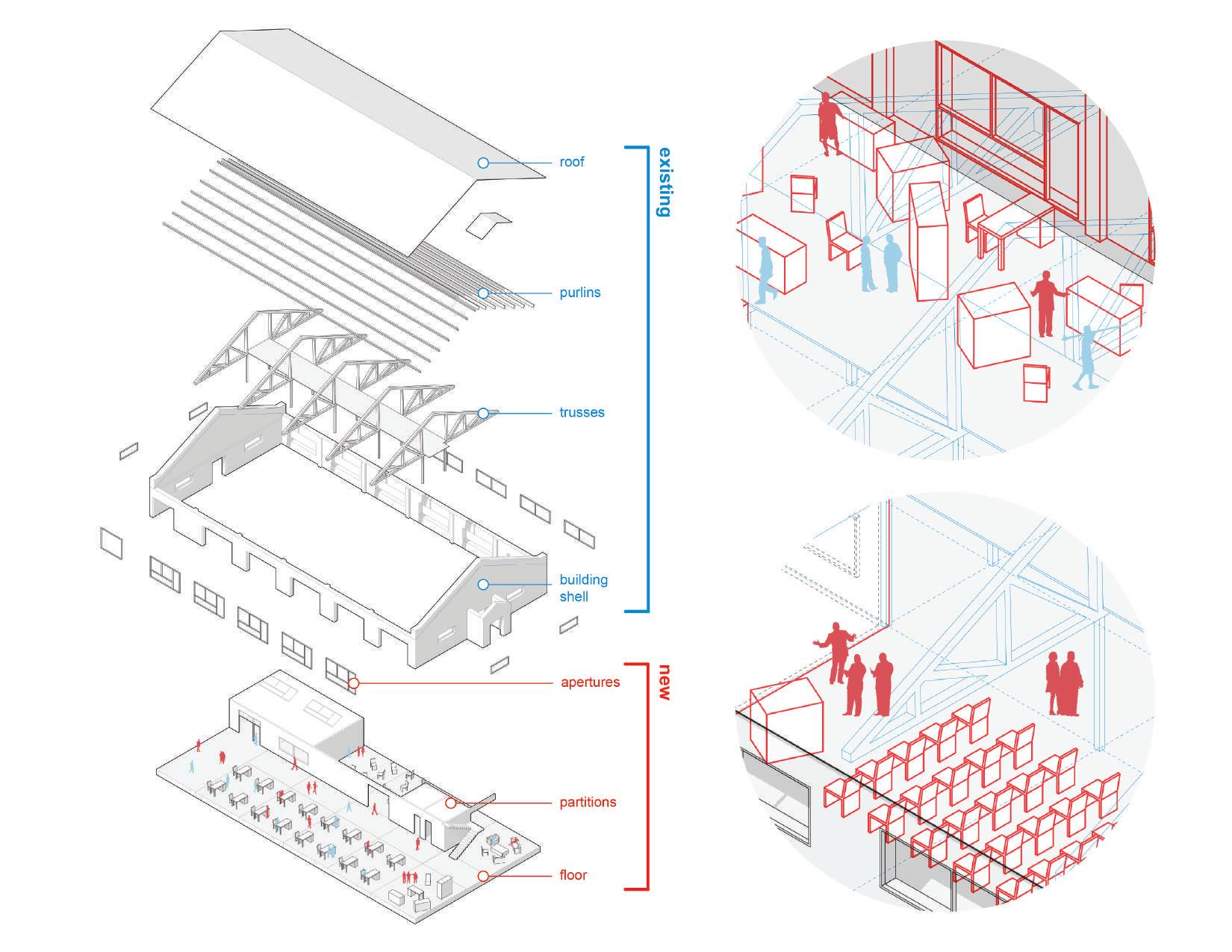 roof

purlins

trusses

building shell

existing

apertures

partitions

floor

new