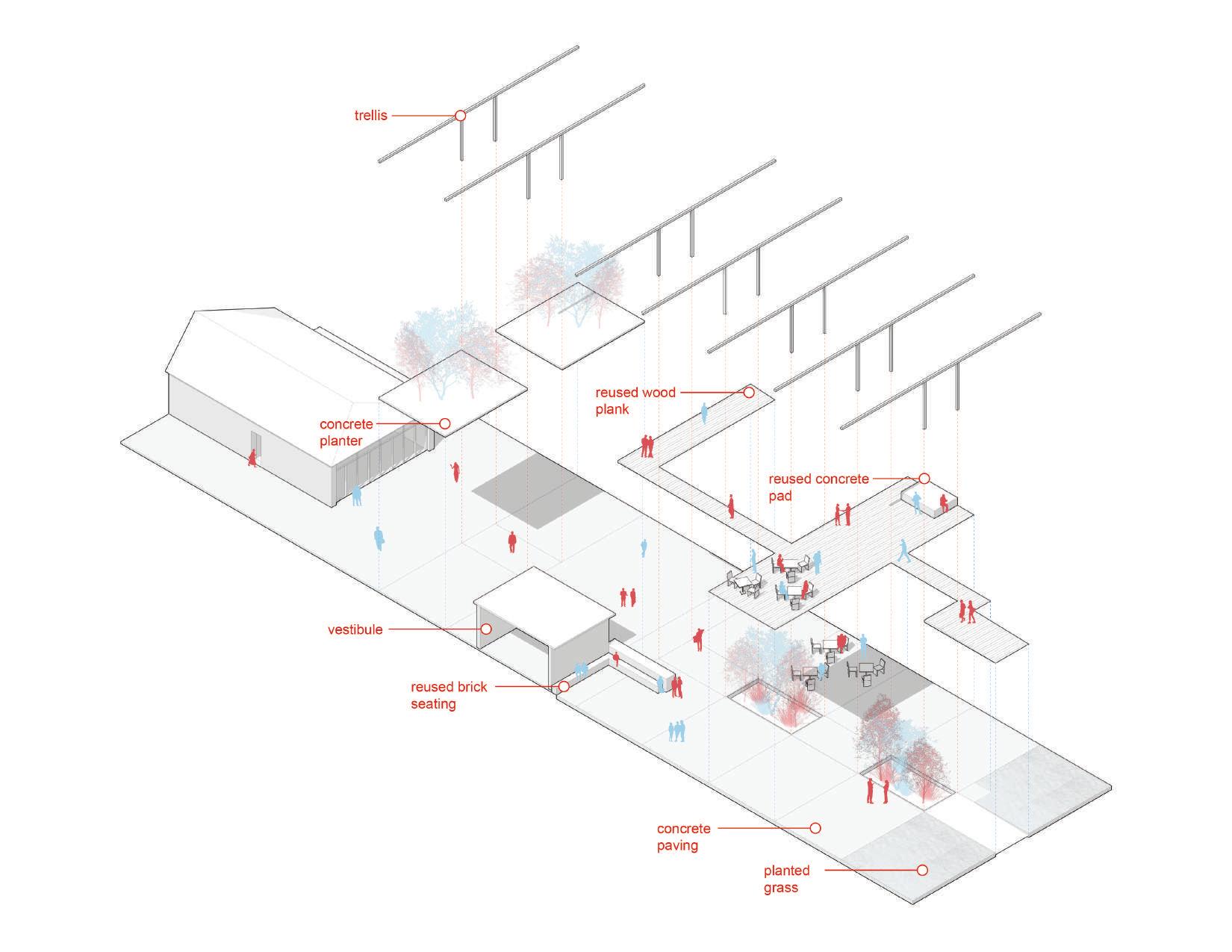 trellis

reused wood plank

concrete planter

reused concrete pad

vestibule

reused brick seating

concrete paving

planted grass