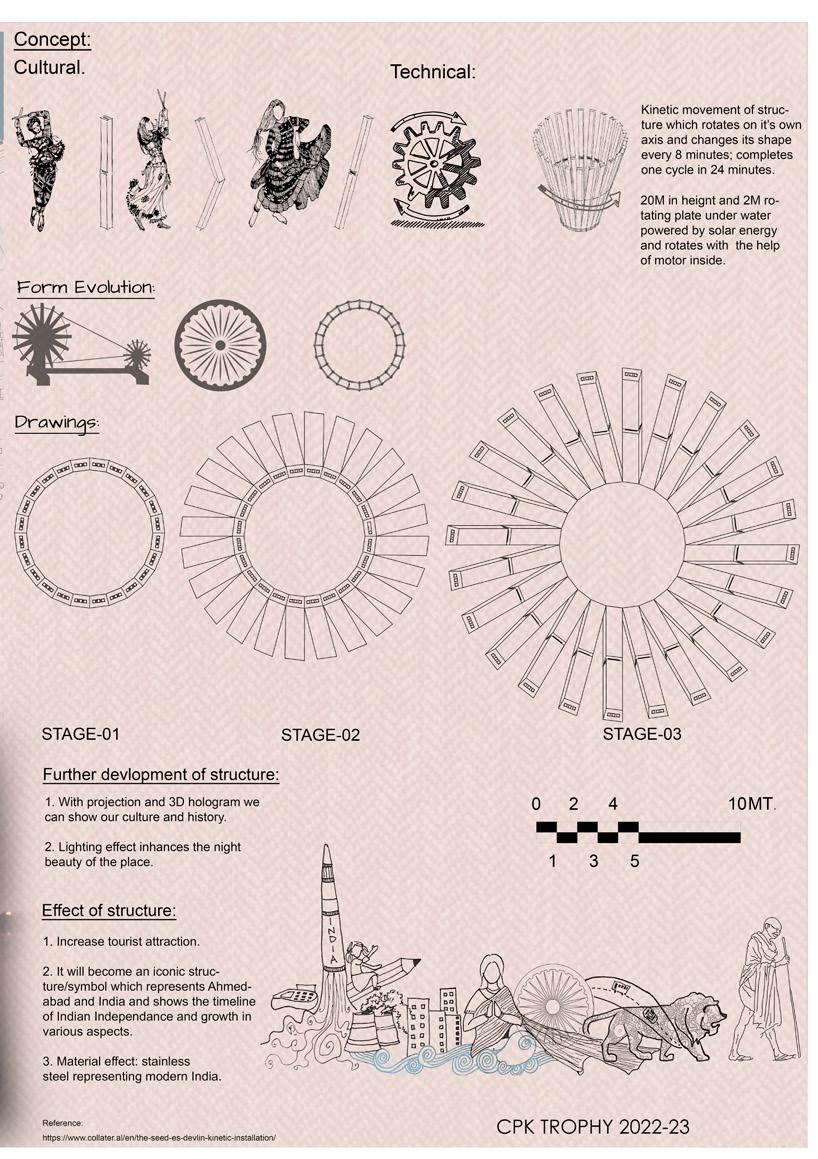 Concept:
Cultural.

Technical:

Kinetic movement of structure which rotates on it's own axis and changes its shape every 8 minutes; completes one cycle in 24 minutes.

20M in heignt and 2M rotating plate under water powered by solar energy and rotates with the help of motor inside.

Form Evolution:

Drawings:

STAGE-01

STAGE-02

STAGE-03

Further devlopment of structure:

1. With projection and 3D hologram we can show our culture and history.

2. Lighting effect inhances the night beauty of the place.

0 2 4 10MT.
1 3 5

Effect of structure:

1. Increase tourist attraction.

2. It will become an iconic structure/symbol which represents Ahmedabad and India and shows the timeline of Indian Independance and growth in various aspects.

3. Material effect: stainless steel representing modern India.

INDIA

Reference:
https://www.collater.al/en/the-seed-es-devlin-kinetic-installation/

CPK TROPHY 2022-23