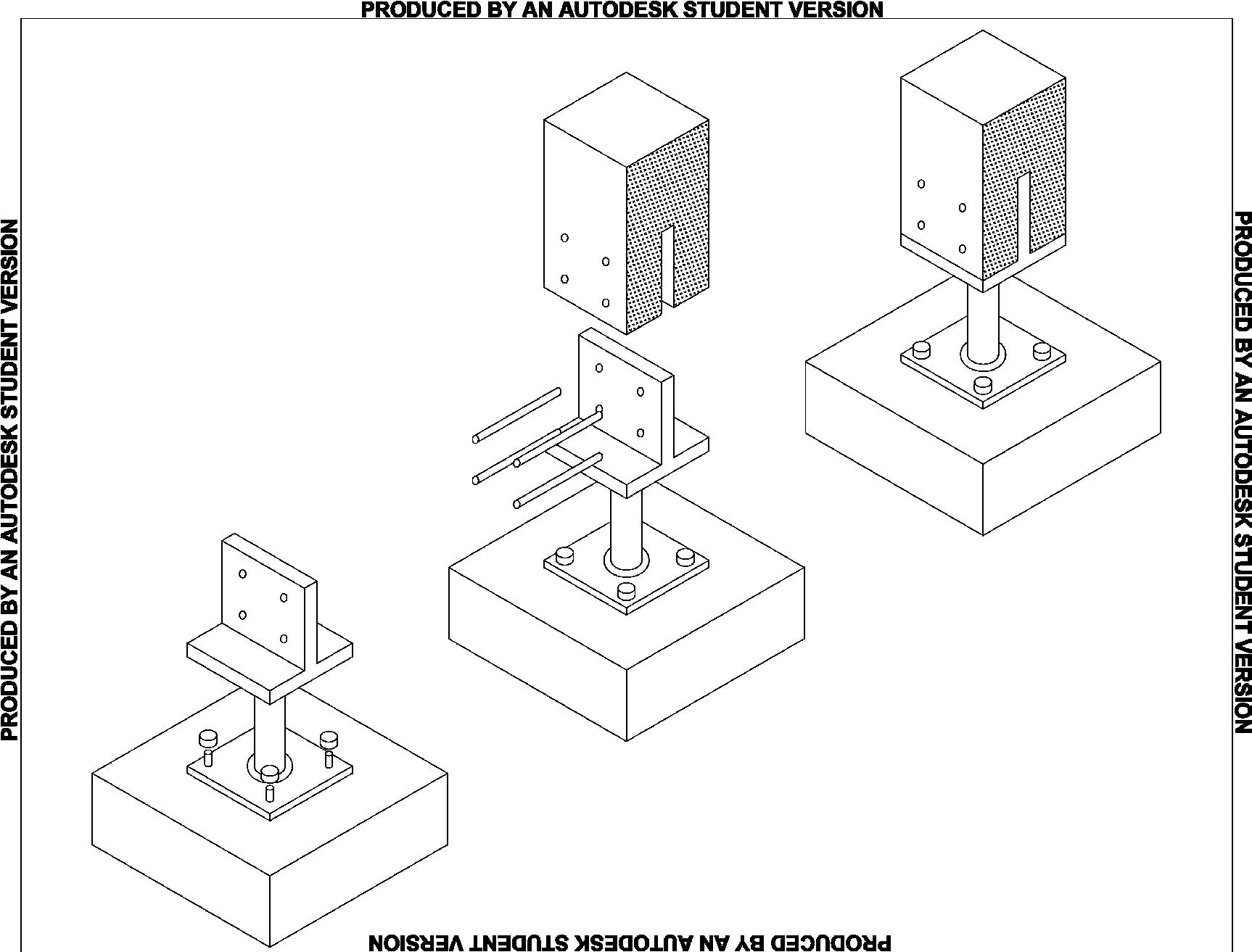 PRODUCED BY AN AUTODESK STUDENT VERSION

PRODUCED BY AN AUTODESK STUDENT VERSION

PRODUCED BY AN AUTODESK STUDENT VERSION

PRODUCED BY AN AUTODESK STUDENT VERSION