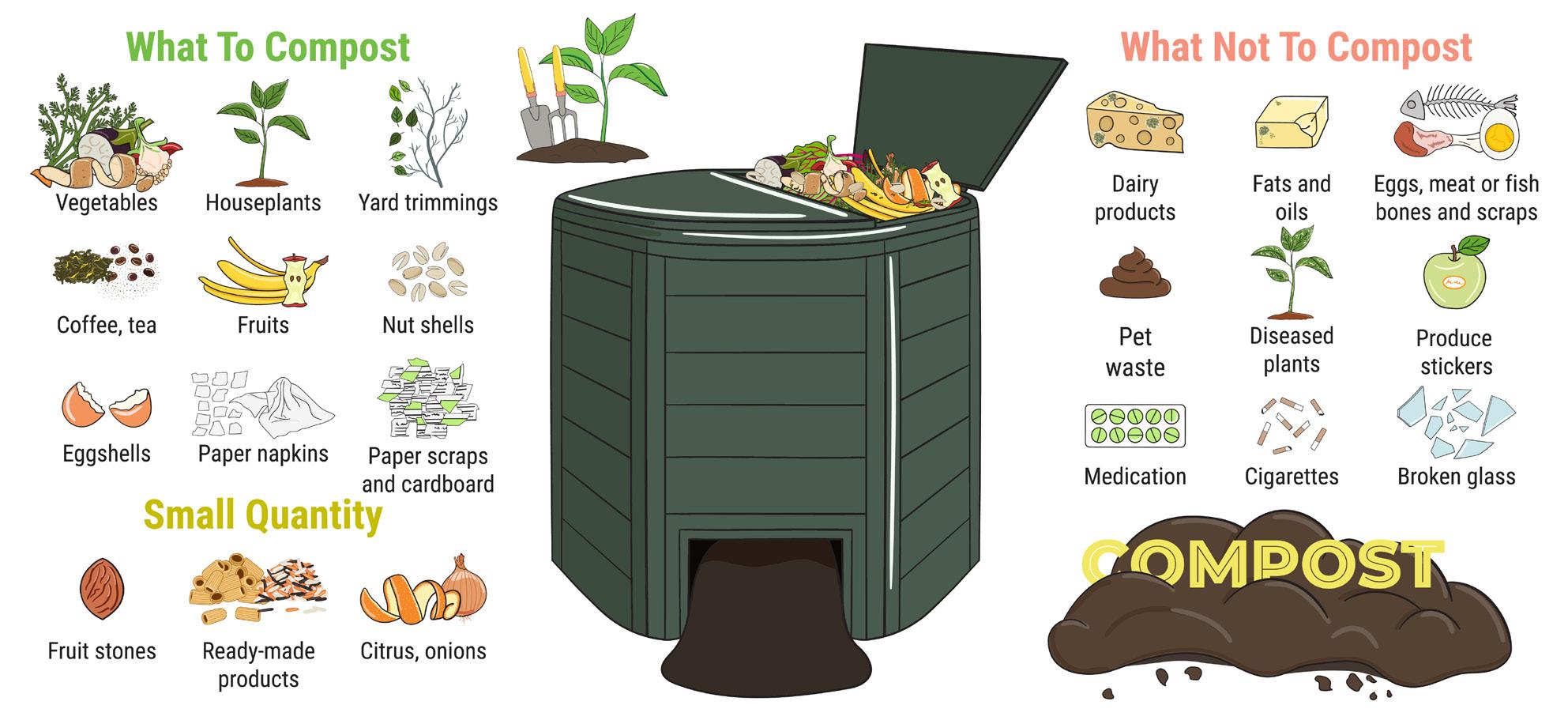 What To Compost

Vegetables

Houseplants

Yard trimmings

Coffee, tea

Fruits

Nut shells

Eggshells

Paper napkins

Paper scraps and cardboard

Small Quantity

Fruit stones

Ready-made products

Citrus, onions

What Not To Compost

Dairy products

Fats and oils

Eggs, meat or fish bones and scraps

Pet waste

Diseased plants

Produce stickers

Medication

Cigarettes

Broken glass

COMPOST